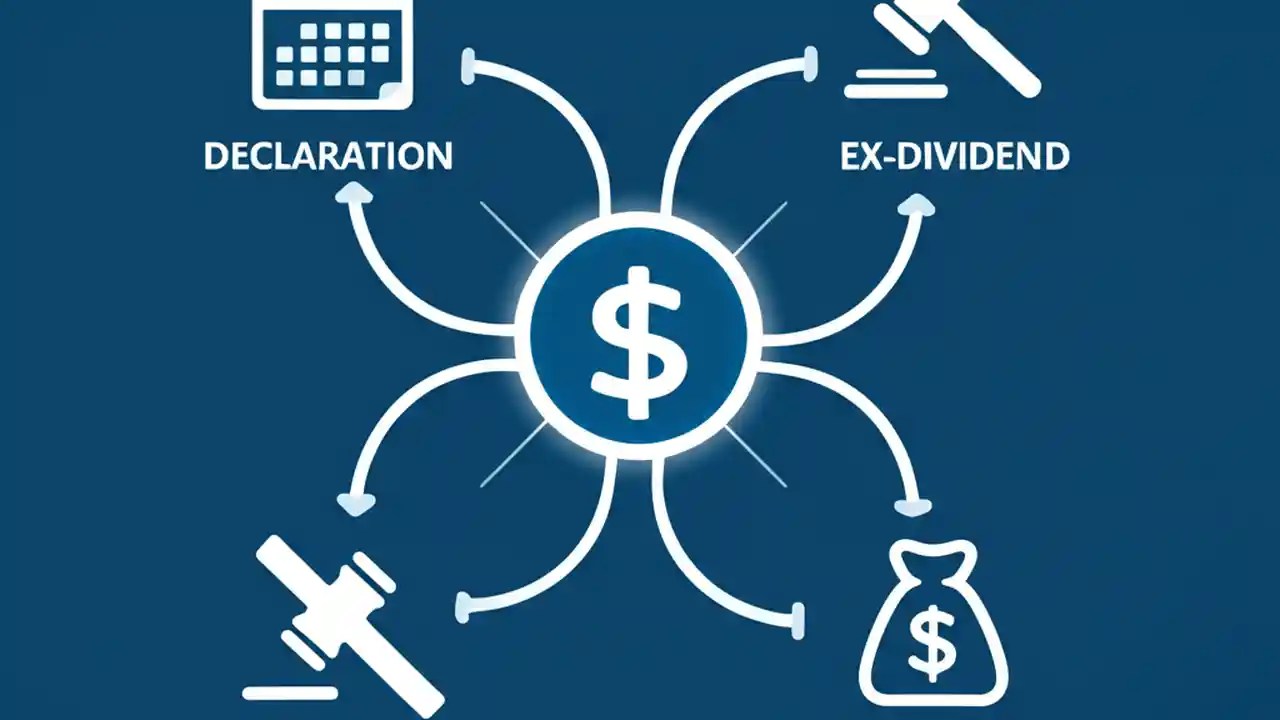 DECLARATION

EX-DIVIDEND

$

$