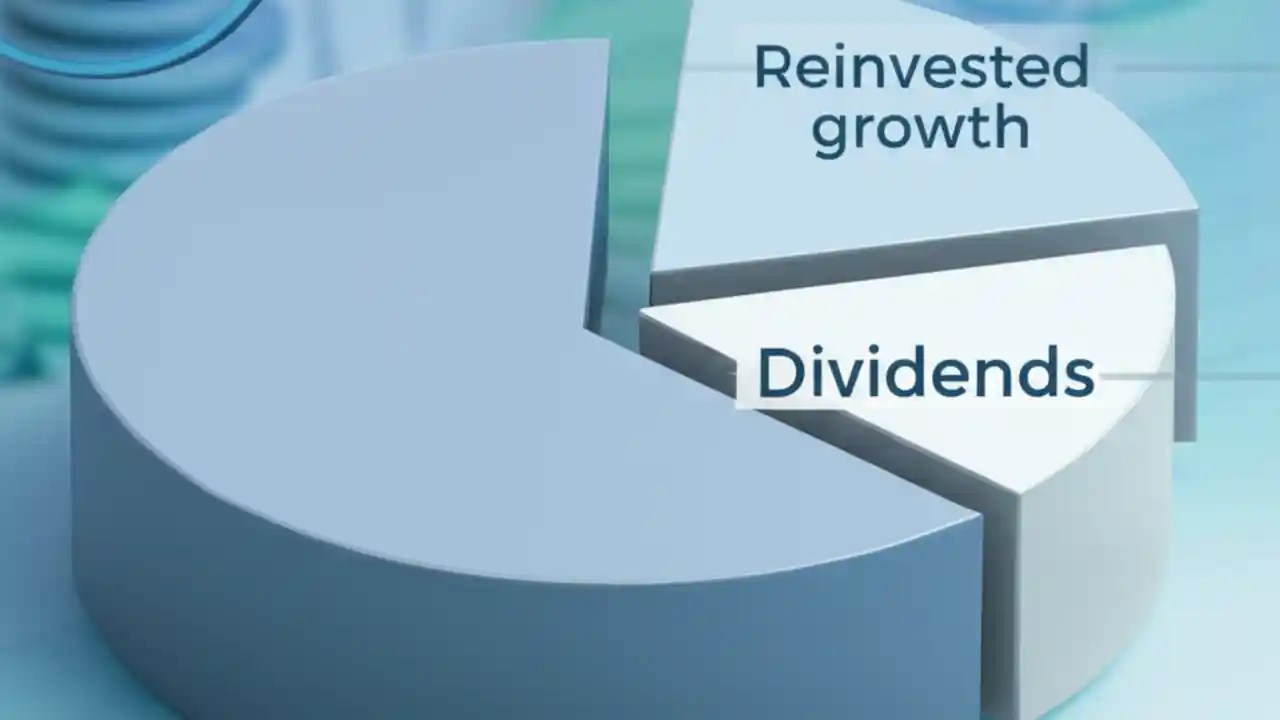 Reinvested growth

Dividends