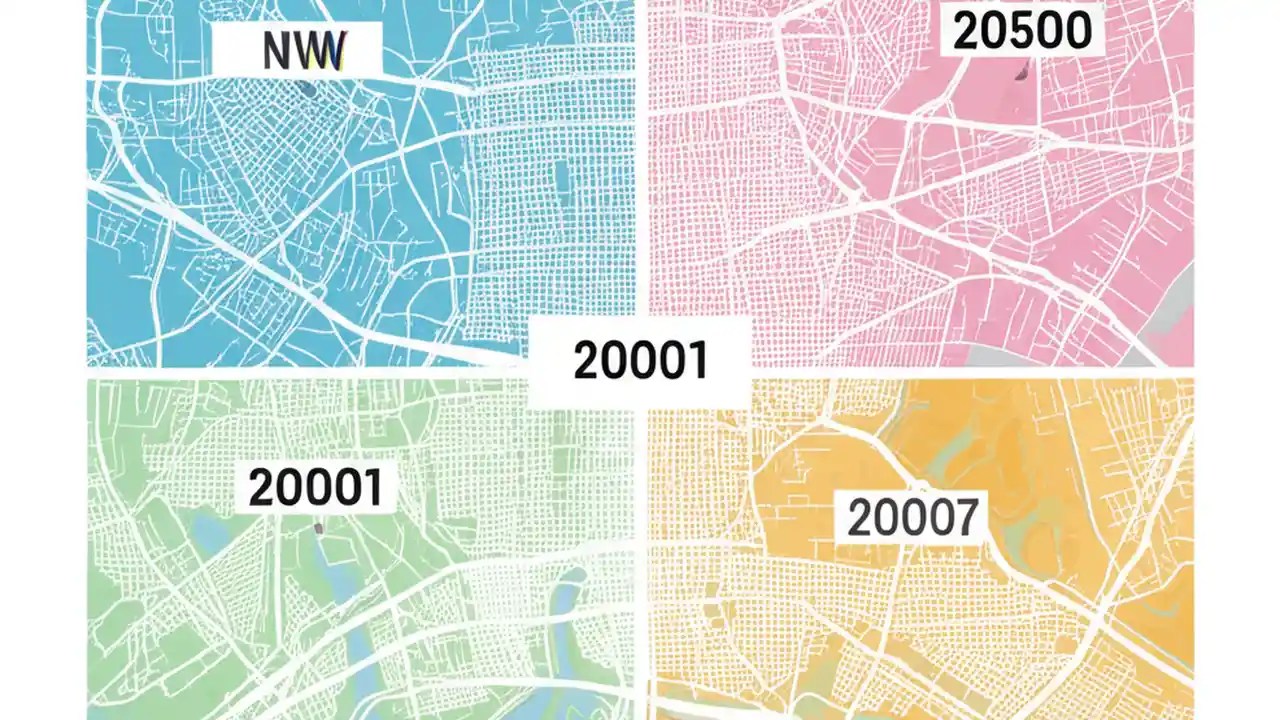 NW

20500

20001

20001

20007