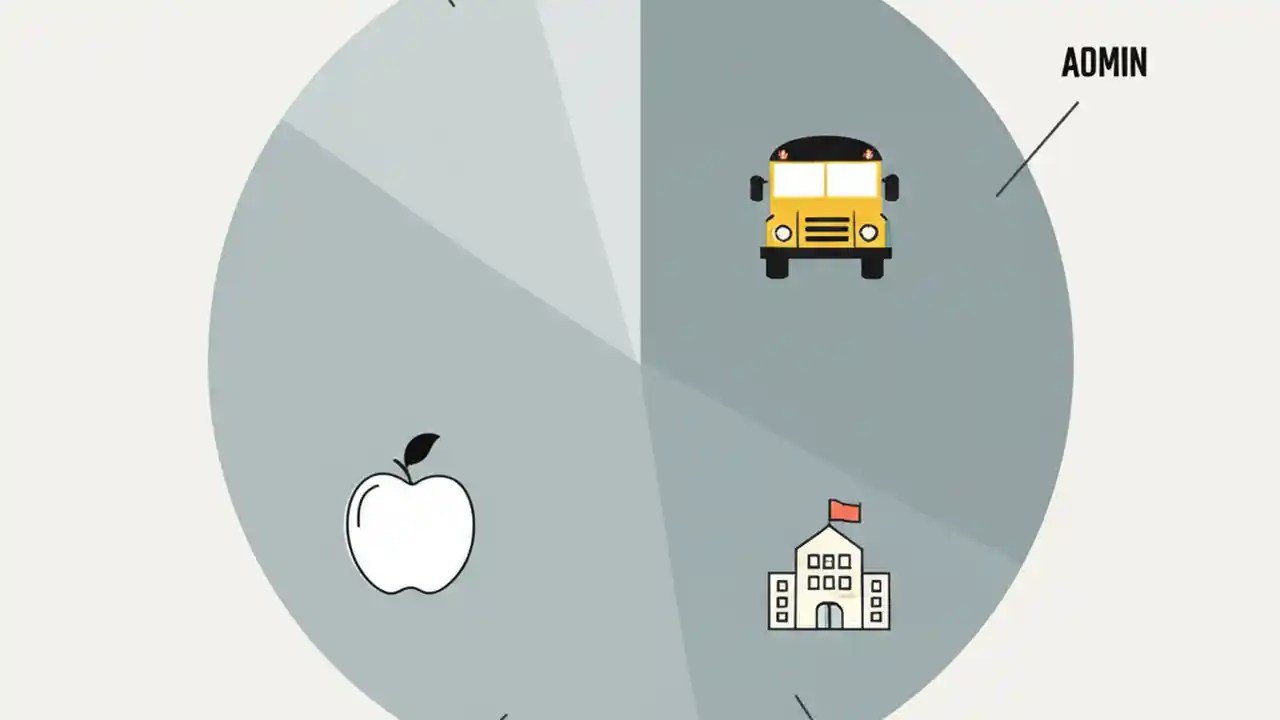 ADMIN