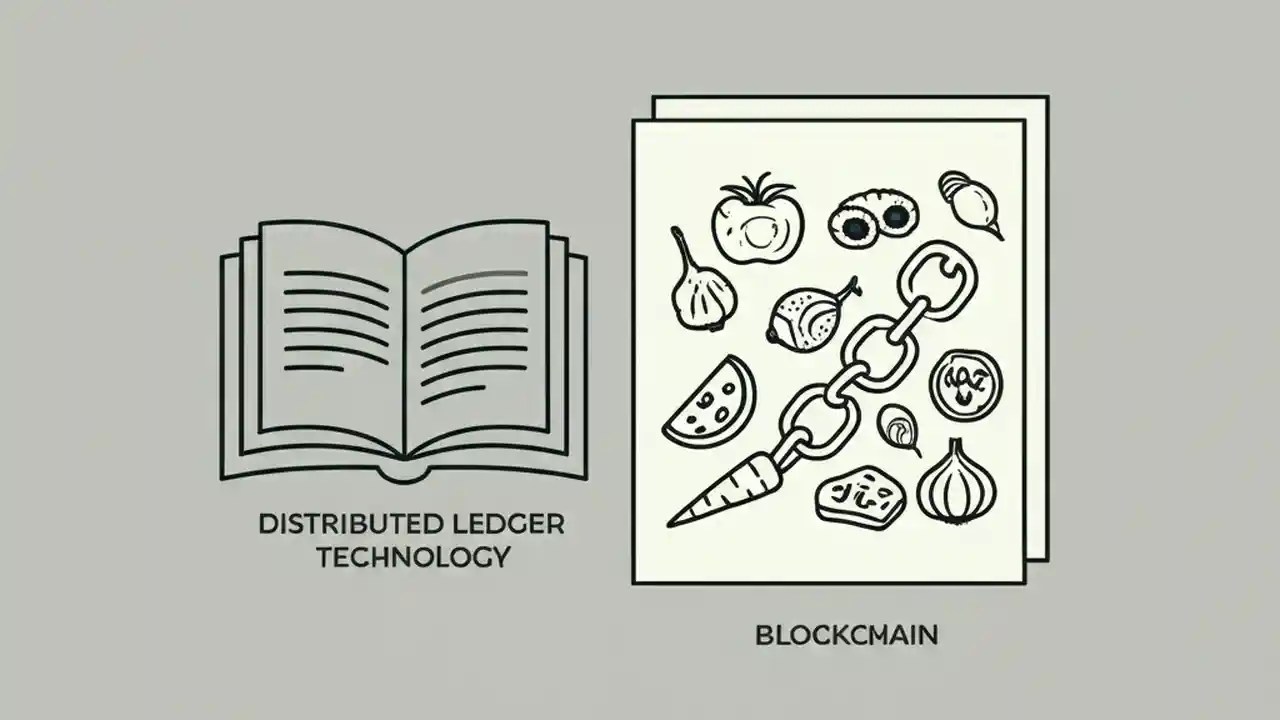 DISTRIBUTED LEDGER TECHNOLOGY

BLOCKCMAIN