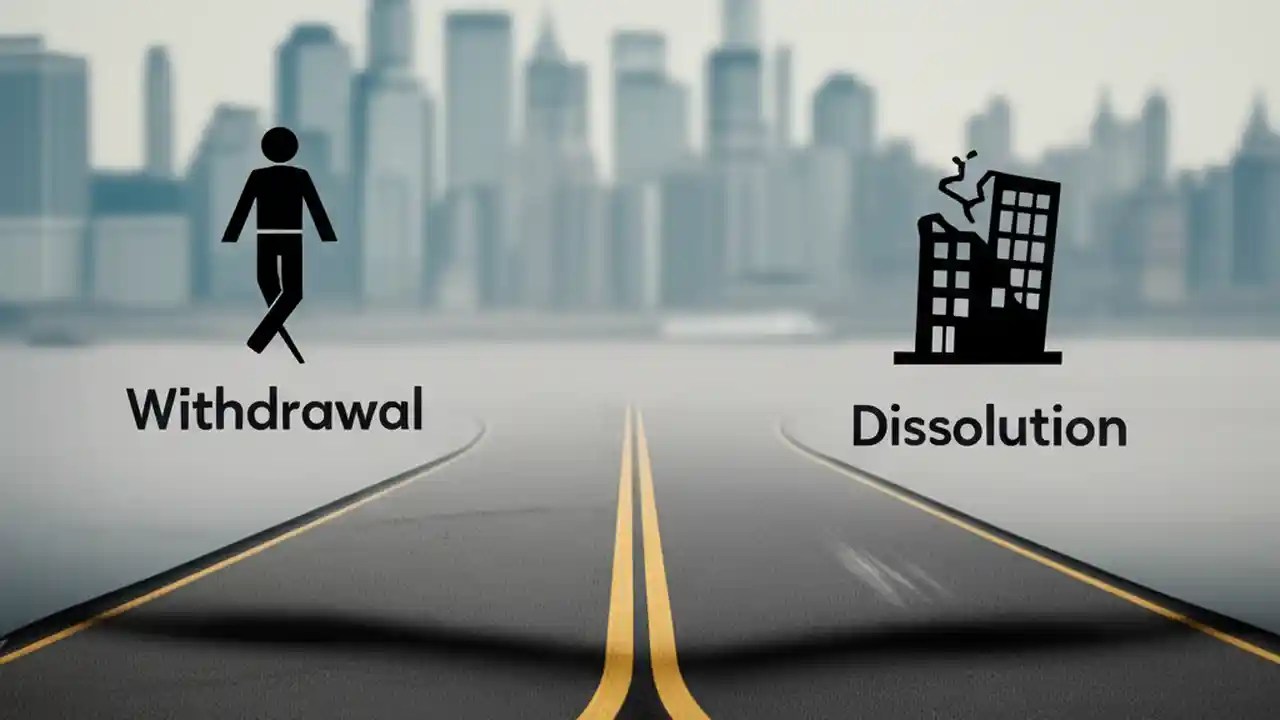 Withdrawal

Dissolution