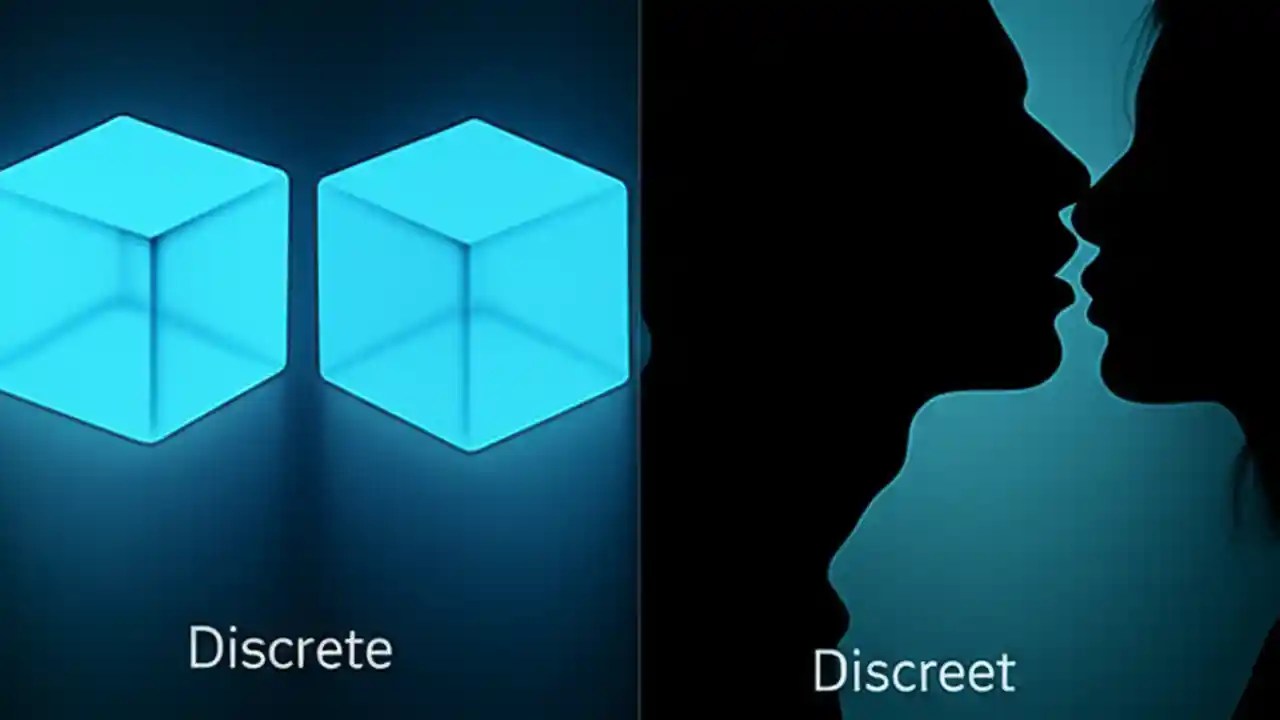 Discrete

Discreet