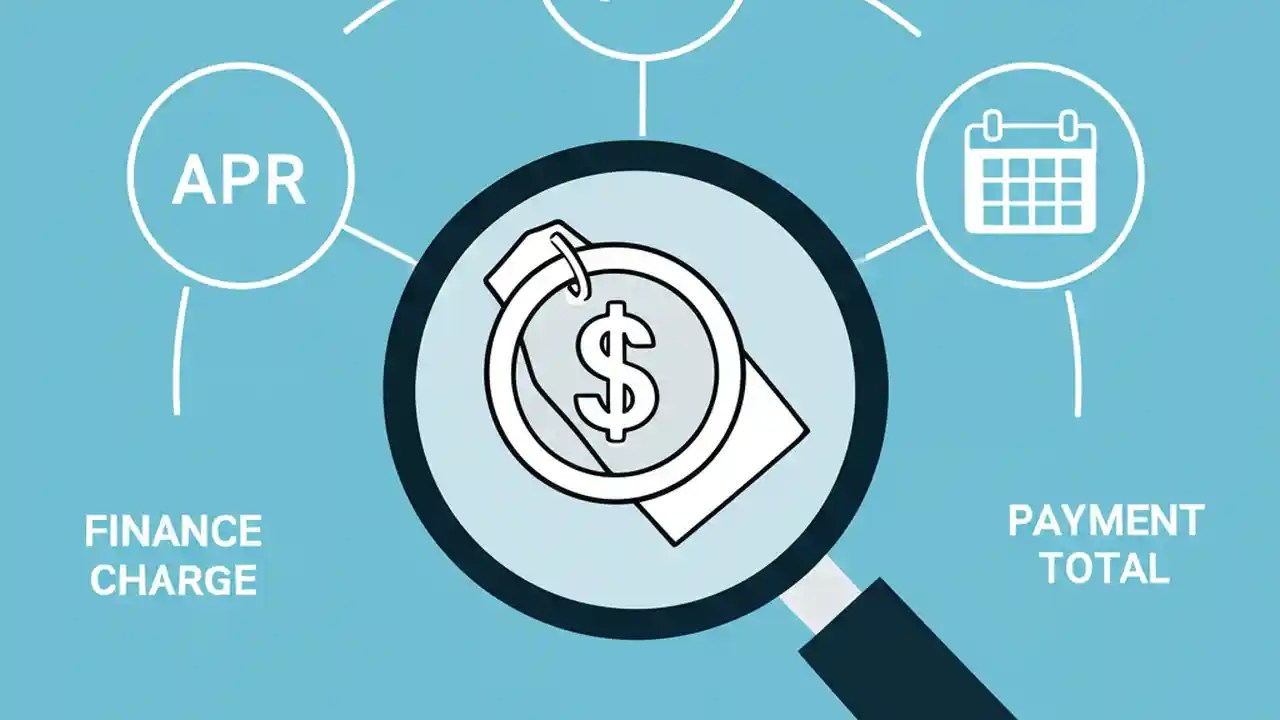 APR

$

FINANCE CHARGE

PAYMENT TOTAL