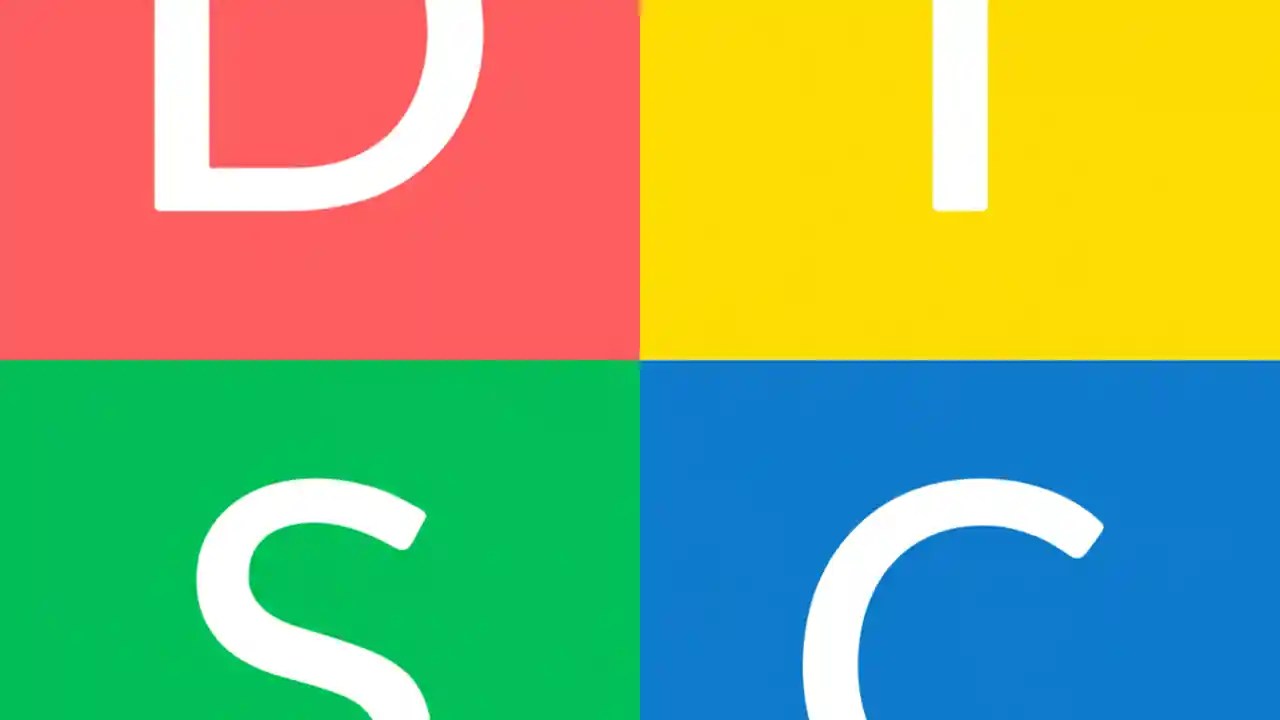 D I
S C