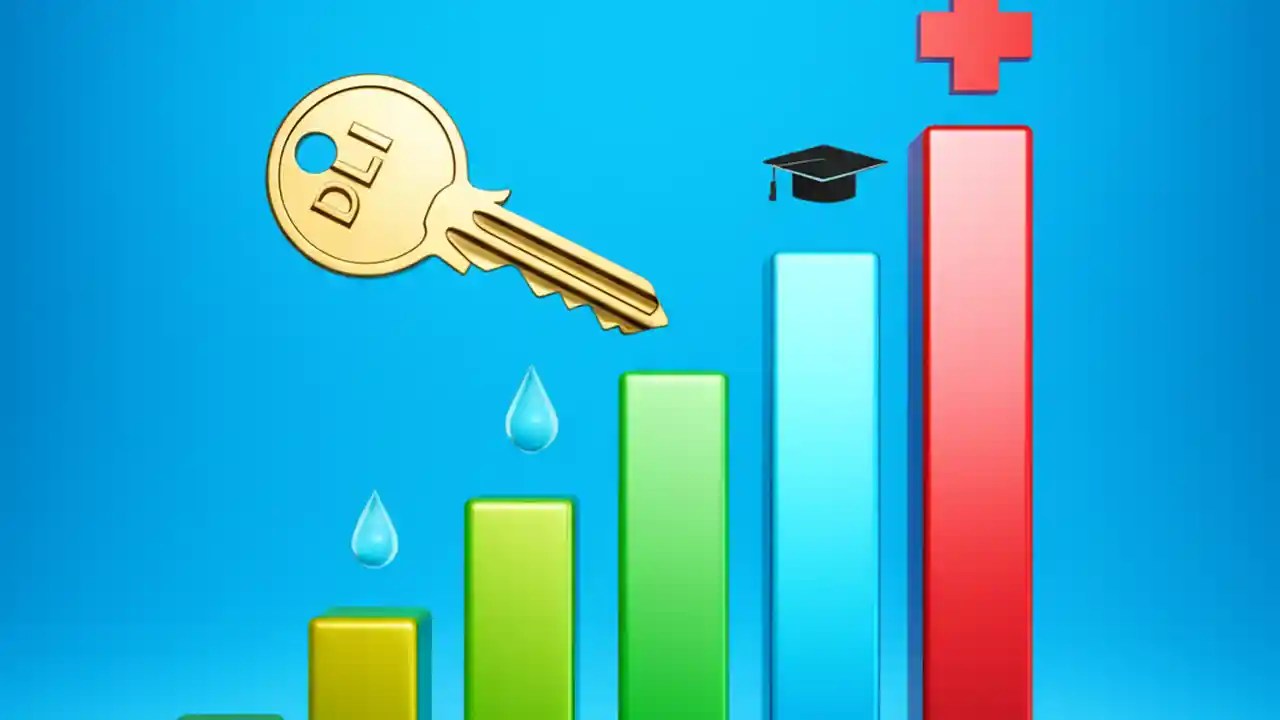 DLI