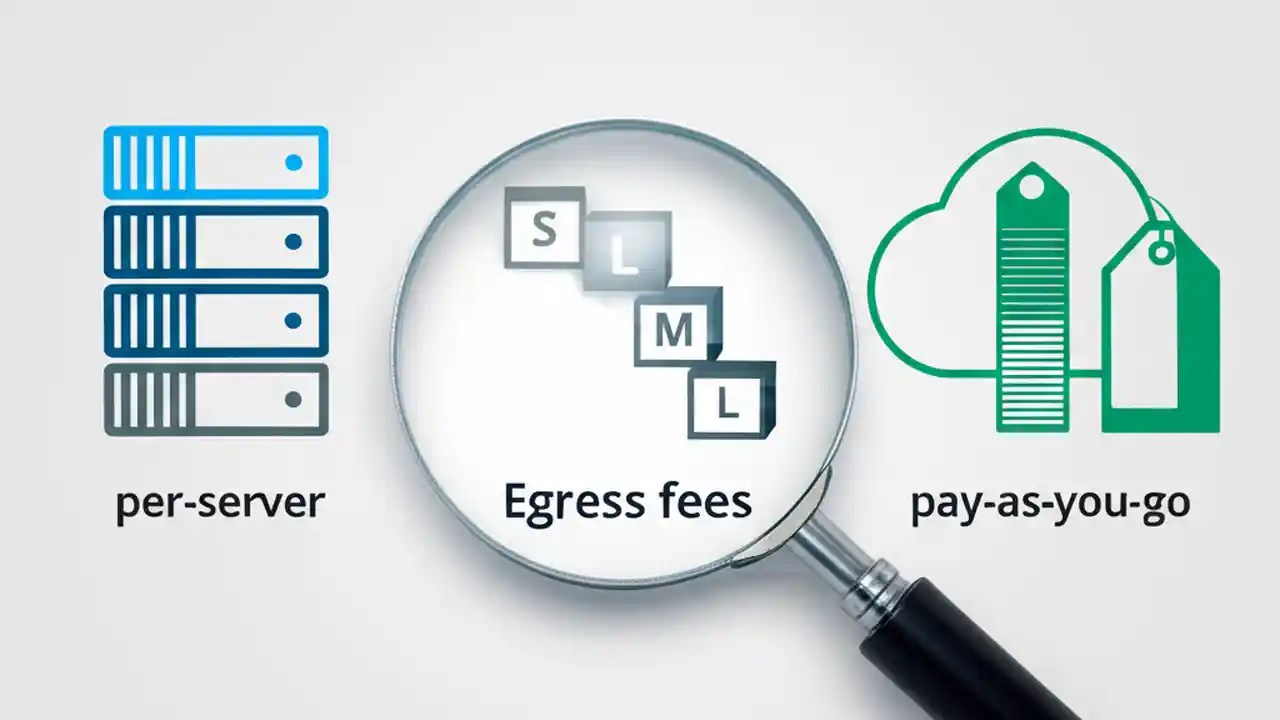 S
L
M
L

per-server

Egress fees

pay-as-you-go