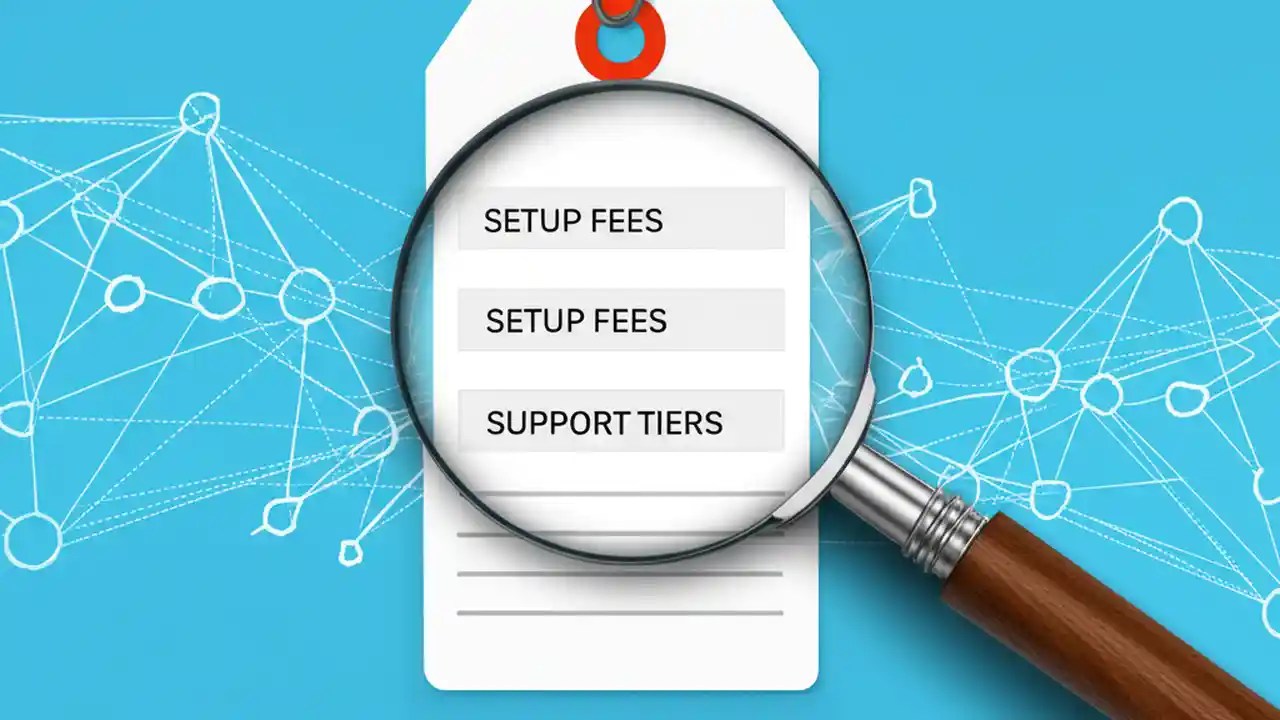 SETUP FEES

SETUP FEES

SUPPORT TIERS