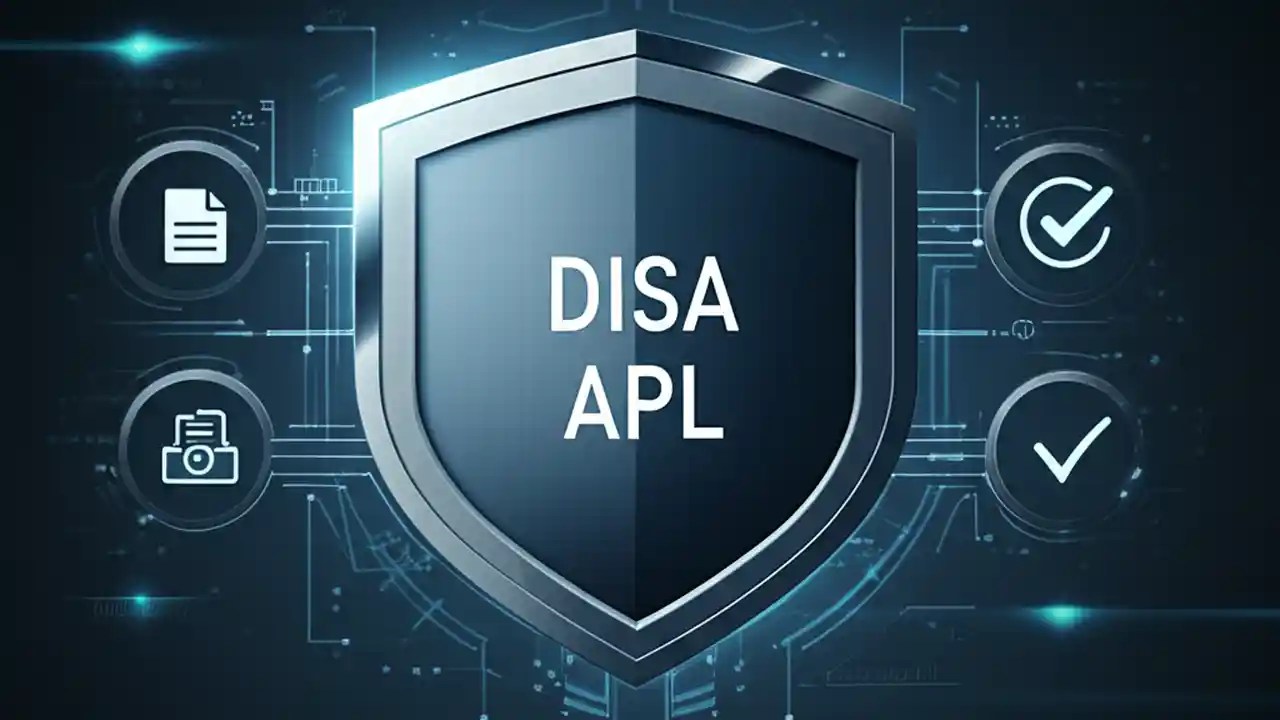 DISA
APL