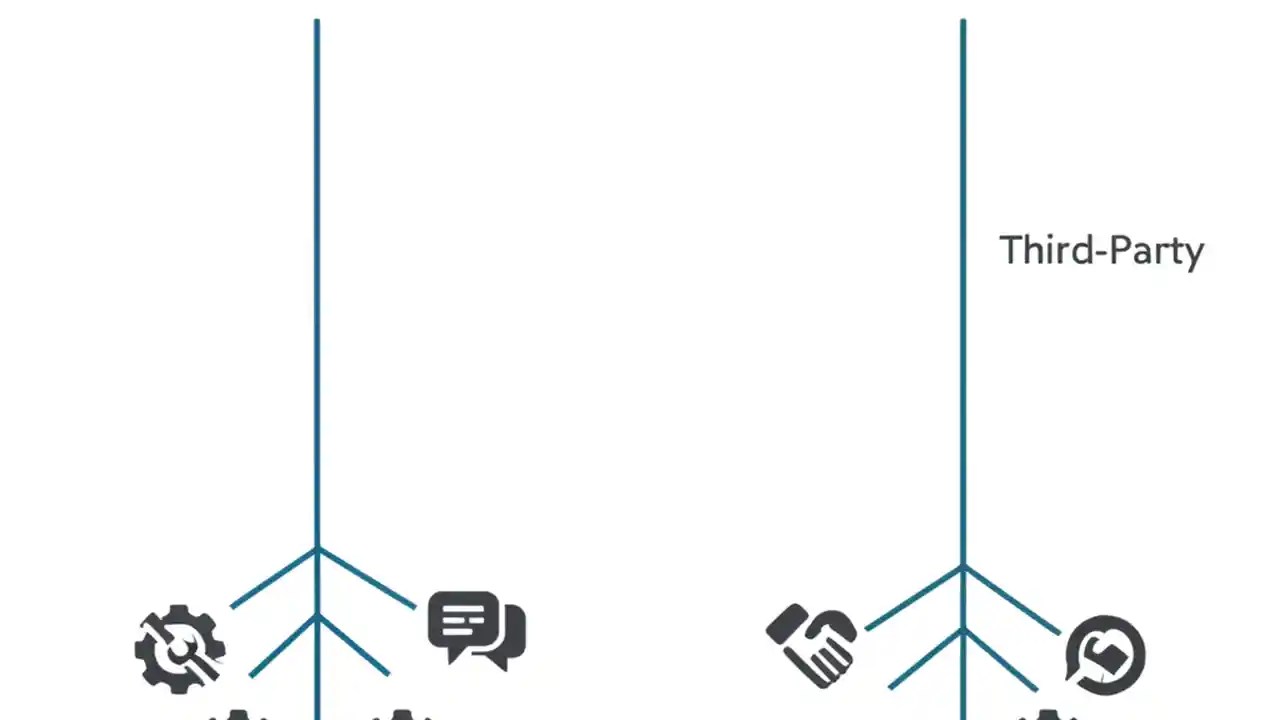 Third-Party