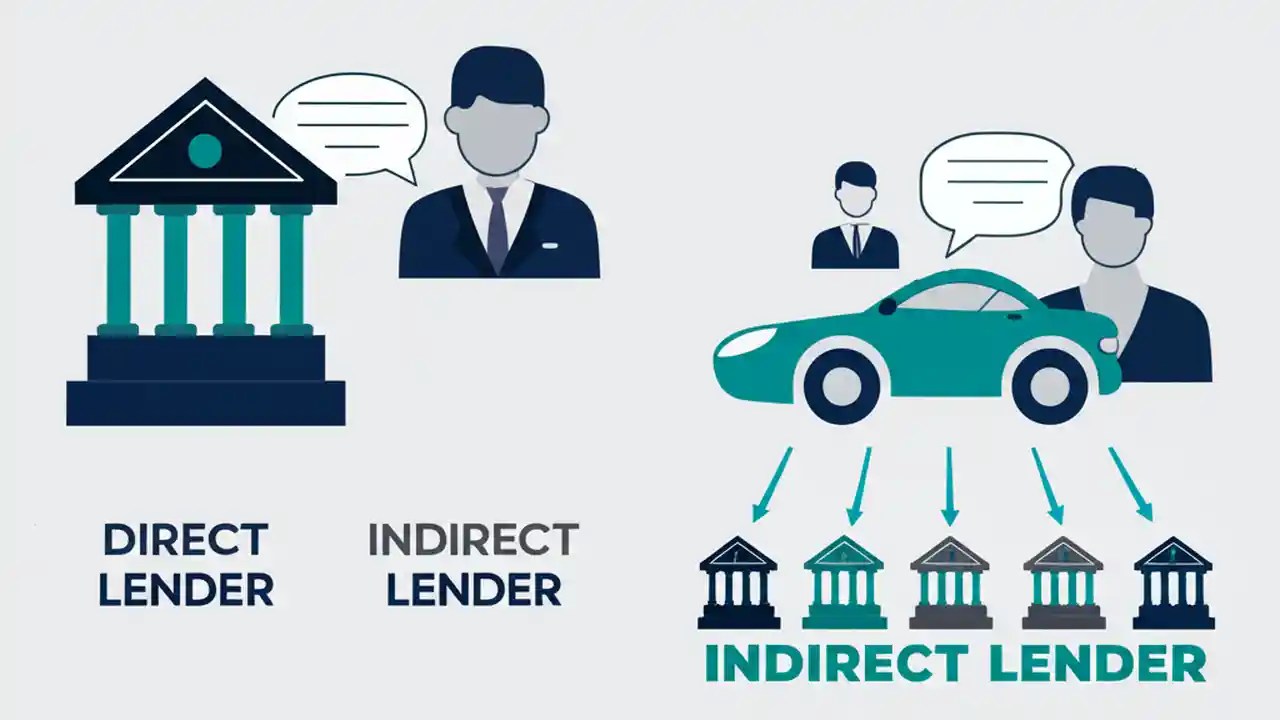 DIRECT LENDER

INDIRECT LENDER

INDIRECT LENDER