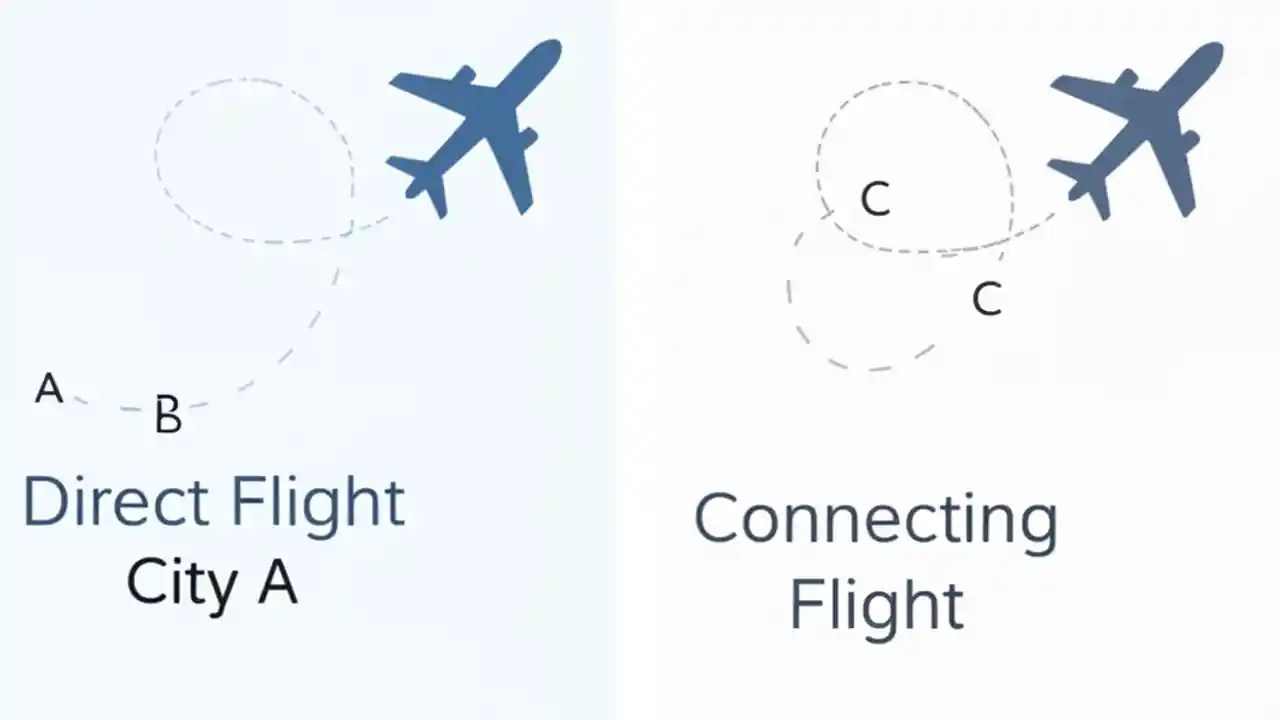 A
B
Direct Flight
City A

C
C
Connecting Flight