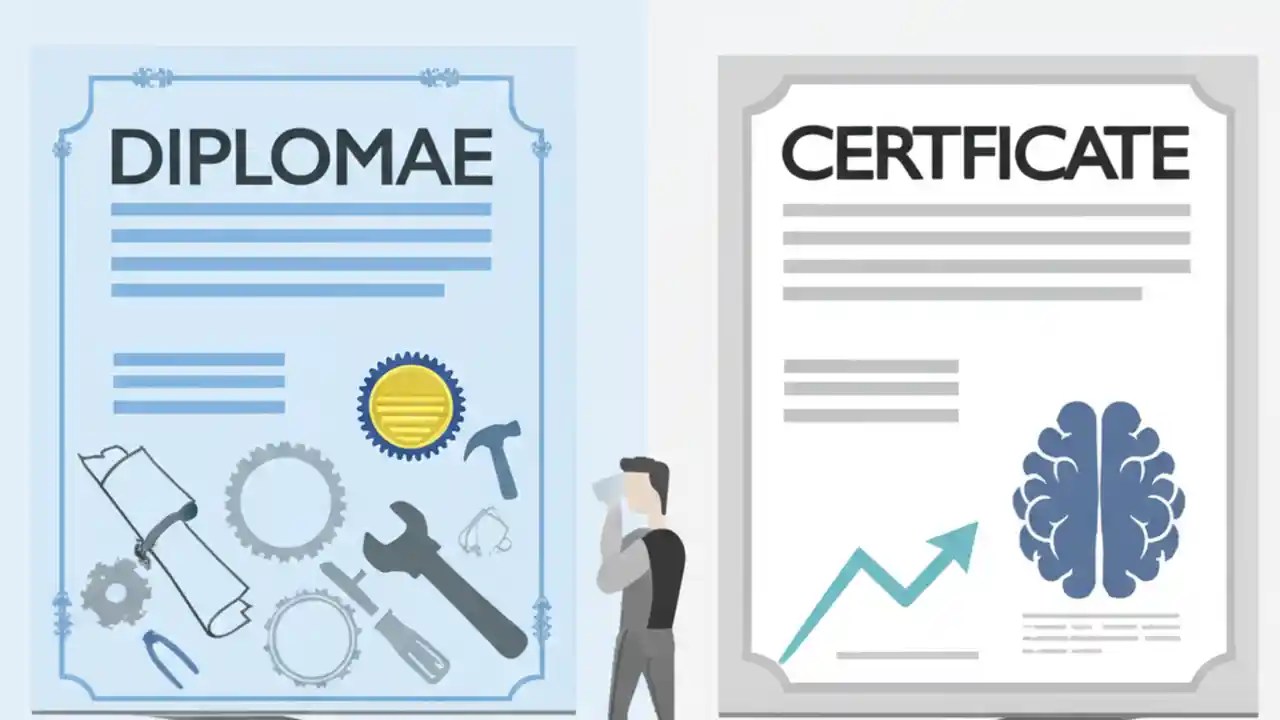 DIPLOMAE

CERTFICATE