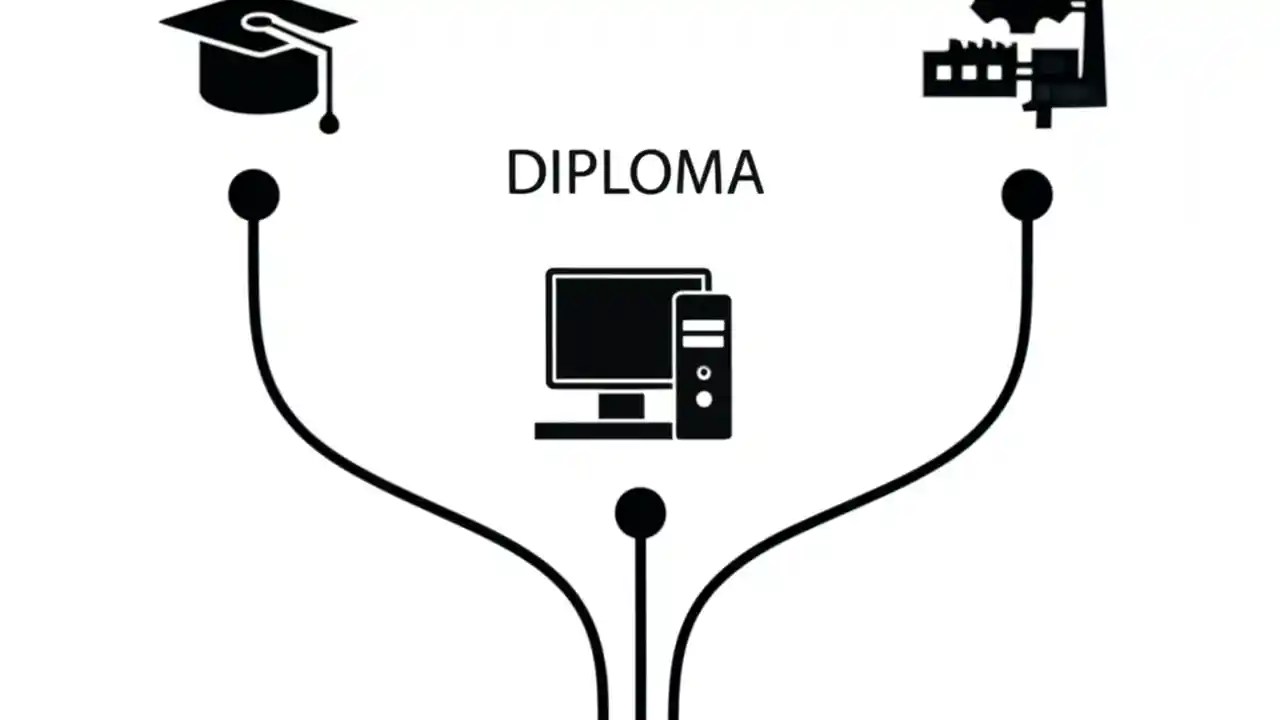 DIPLOMA