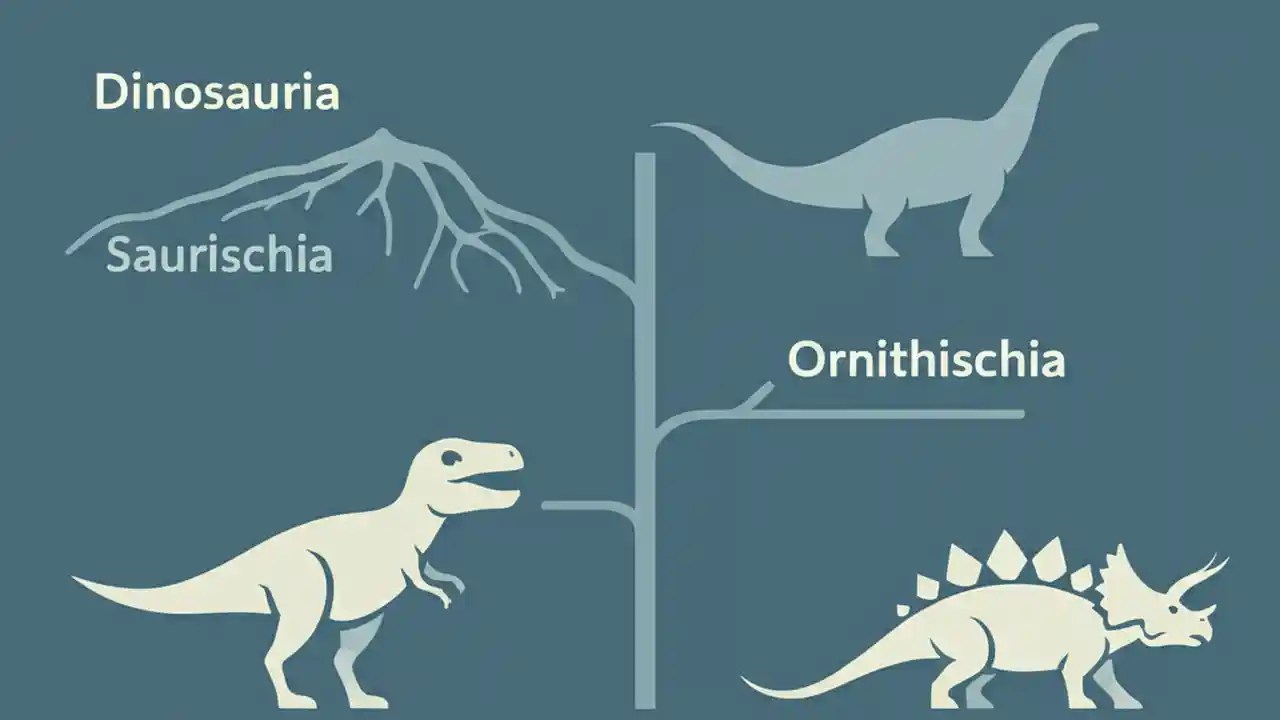 Dinosauria

Saurischia

Ornithischia