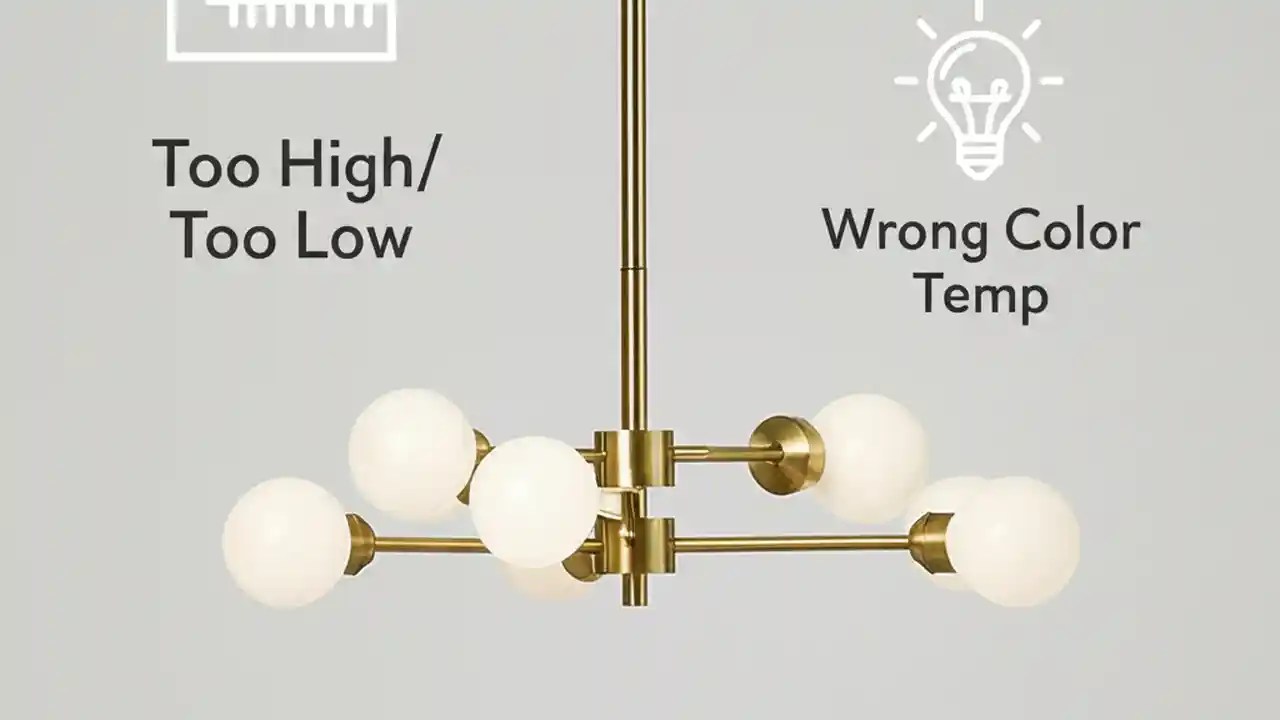 Too High/
Too Low

Wrong Color
Temp