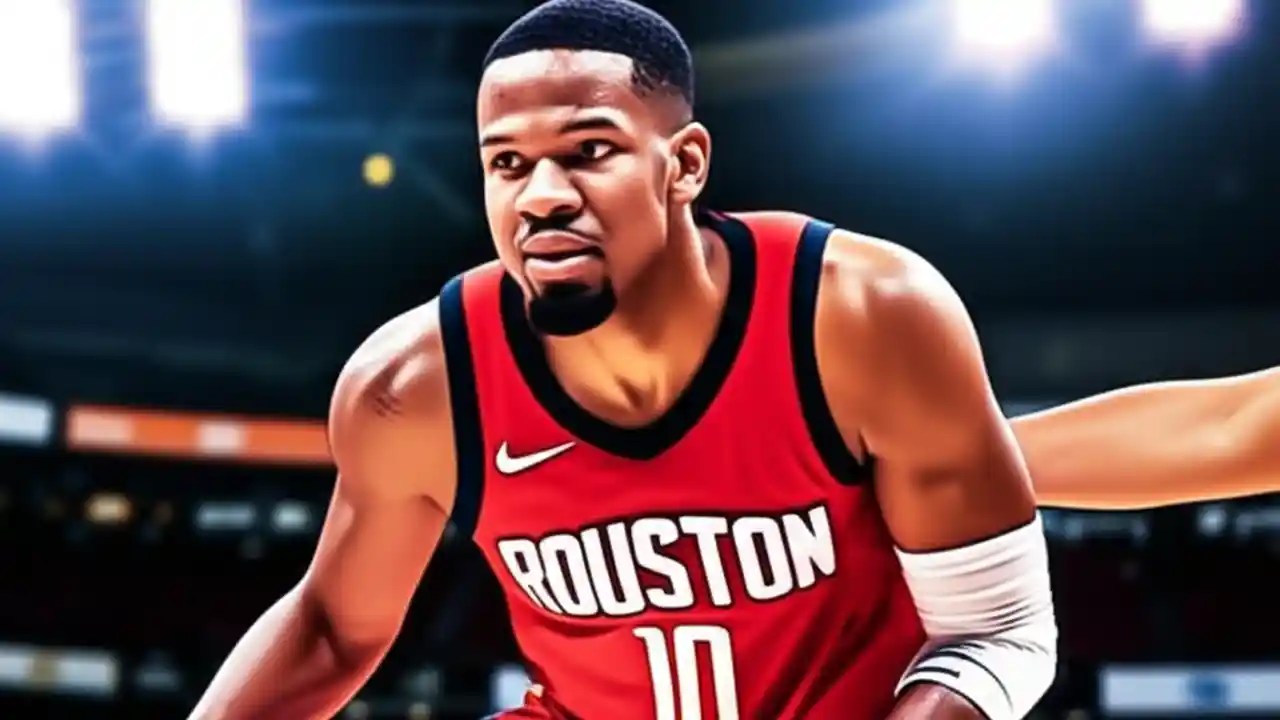 ROUSTON
10