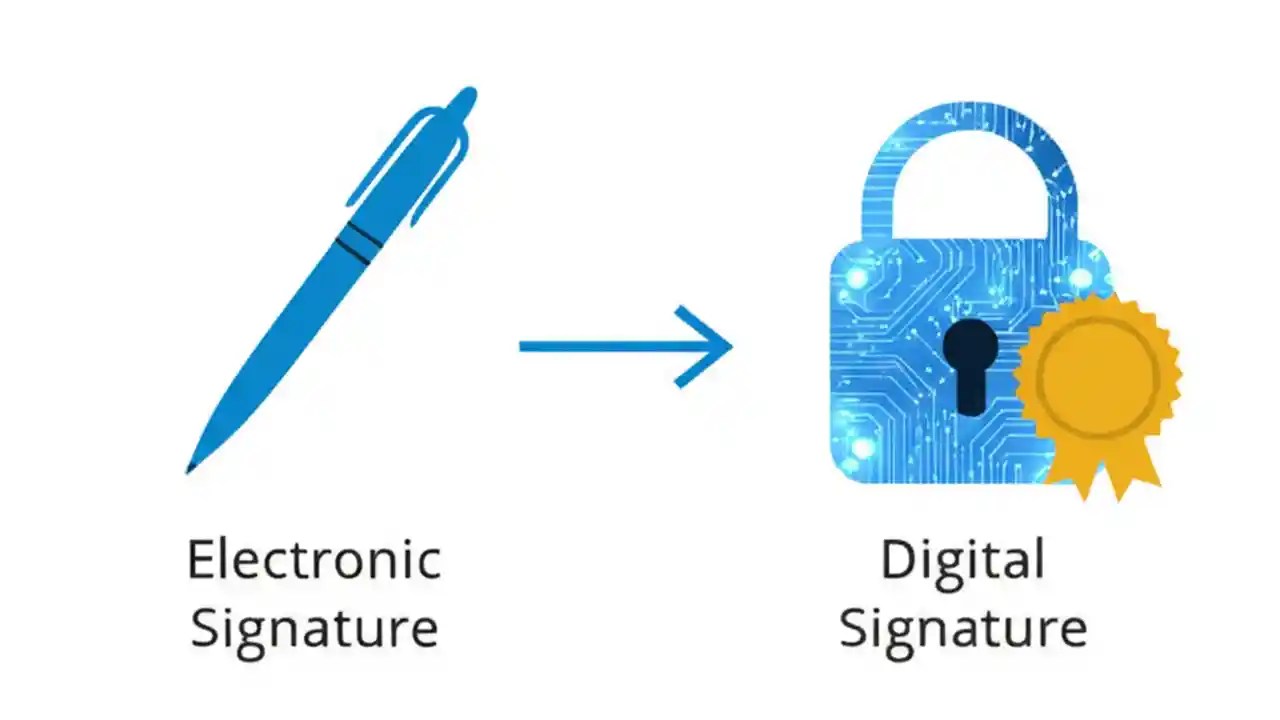 Electronic Signature

Digital Signature