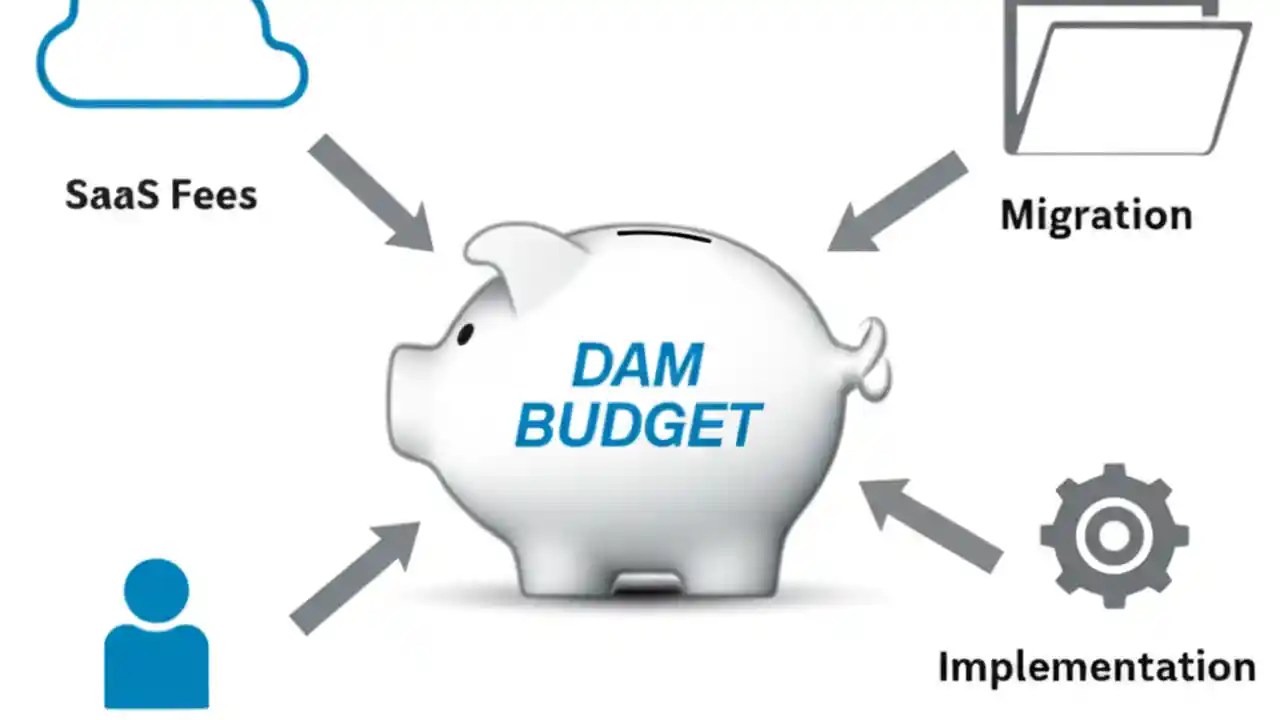 SaaS Fees

Migration

DAM BUDGET

Implementation