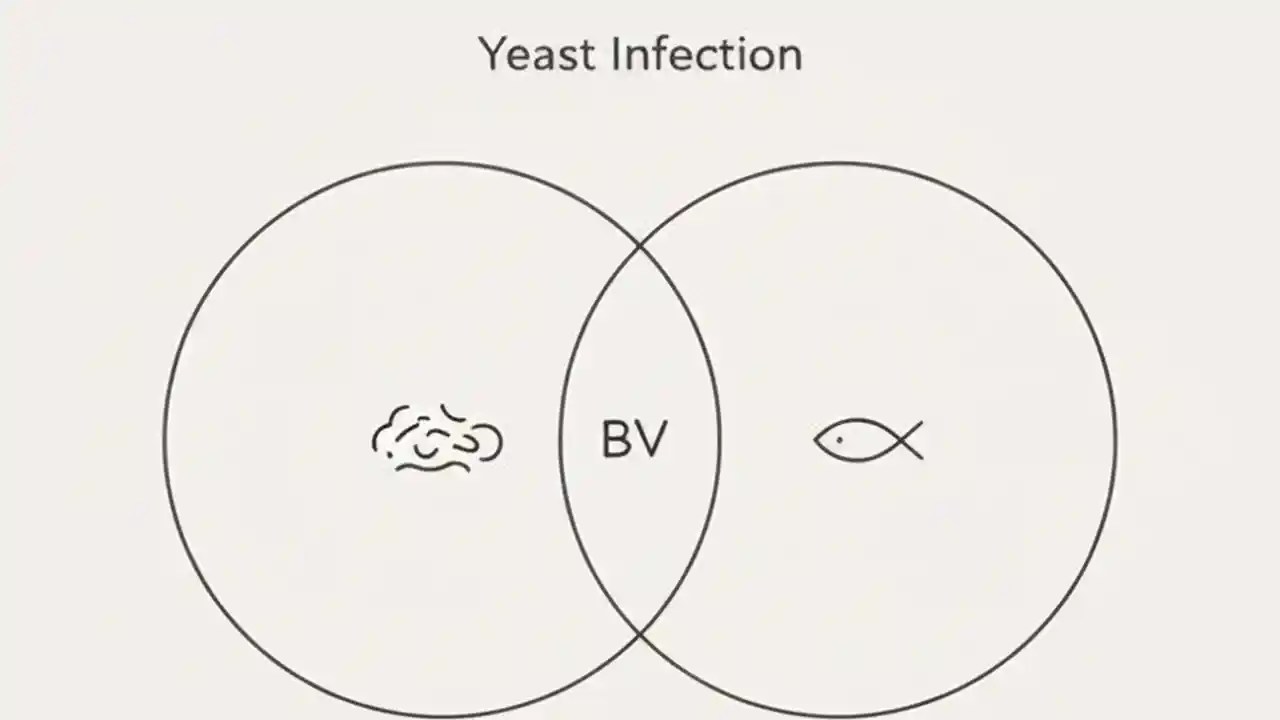 Yeast Infection

BV