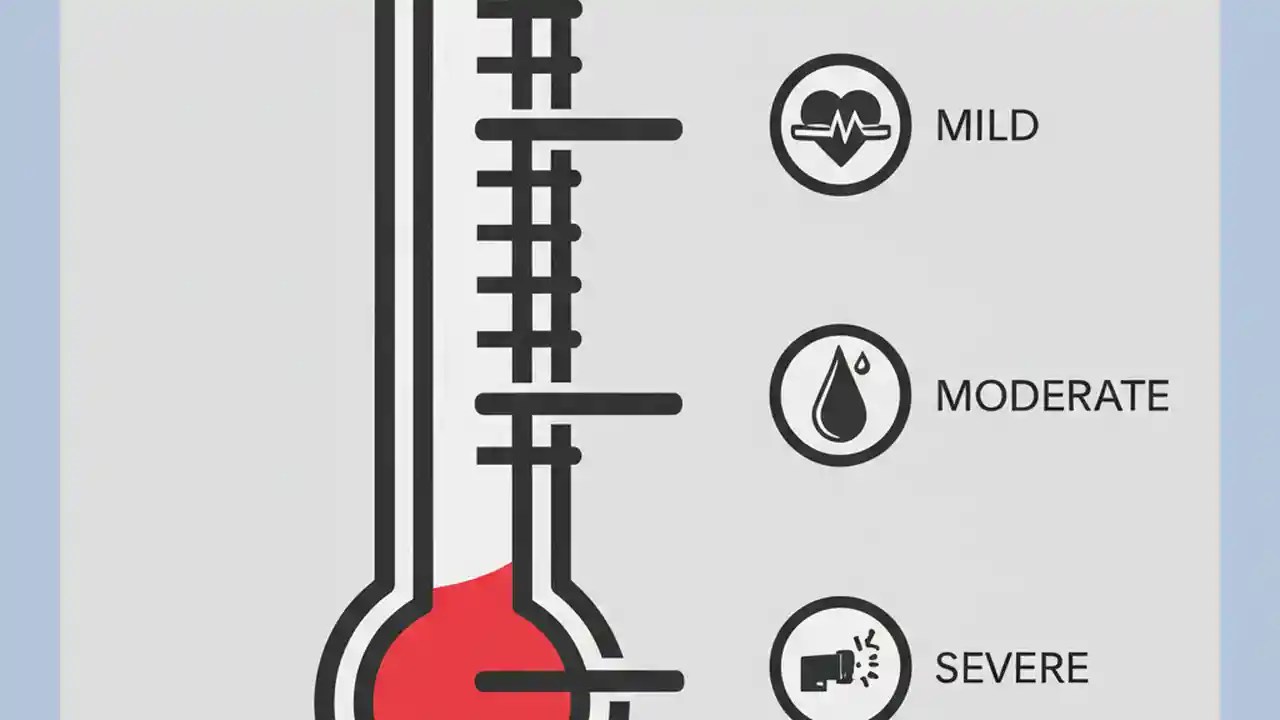 MILD

MODERATE

SEVERE