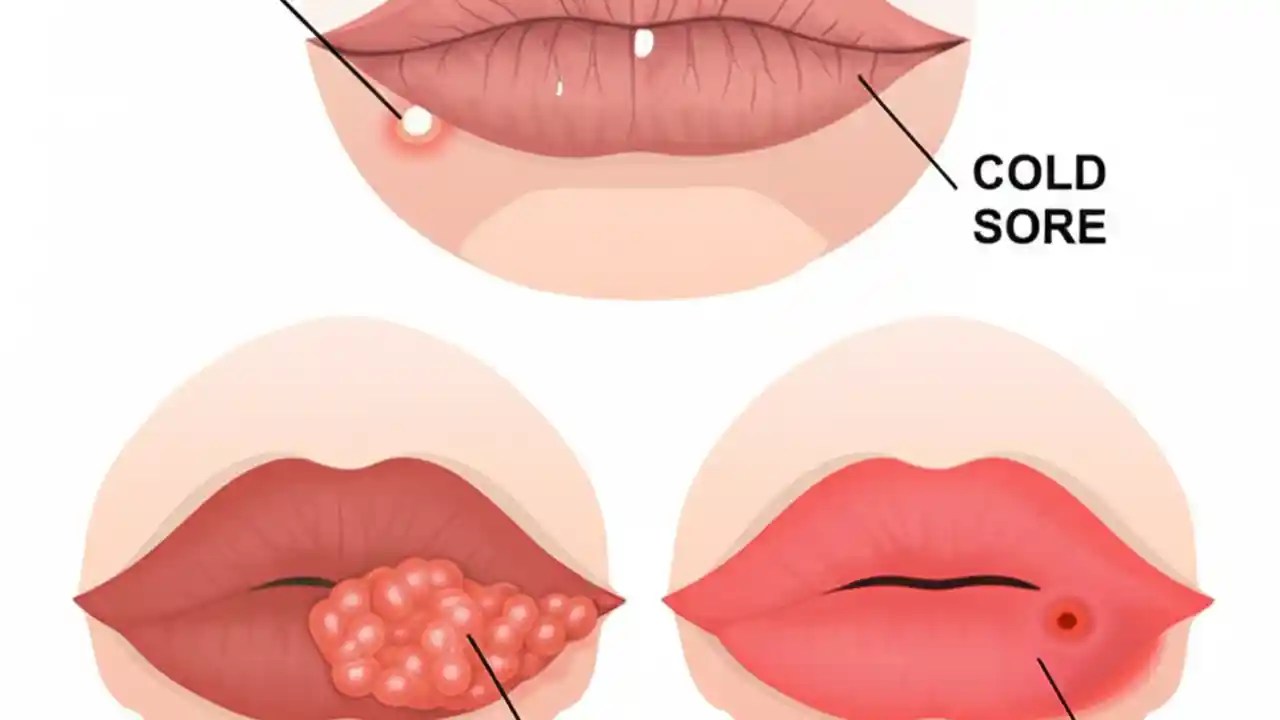 COLD SORE