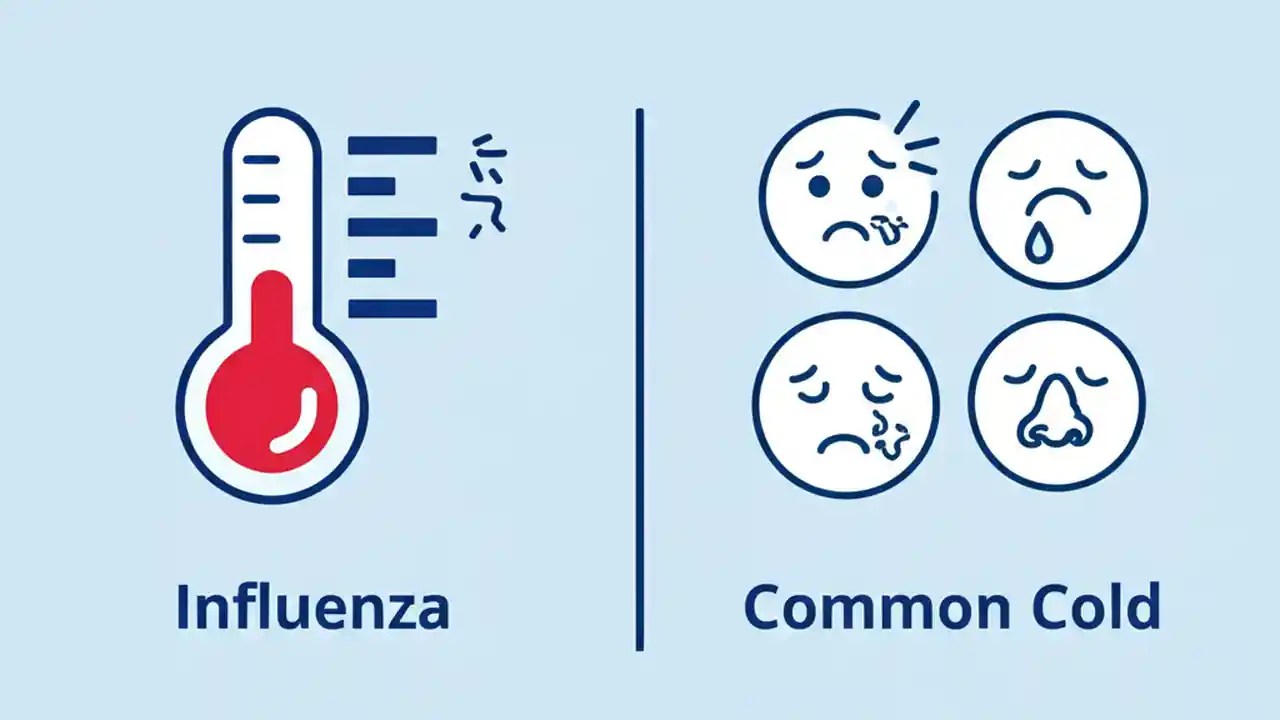 Influenza

Common Cold