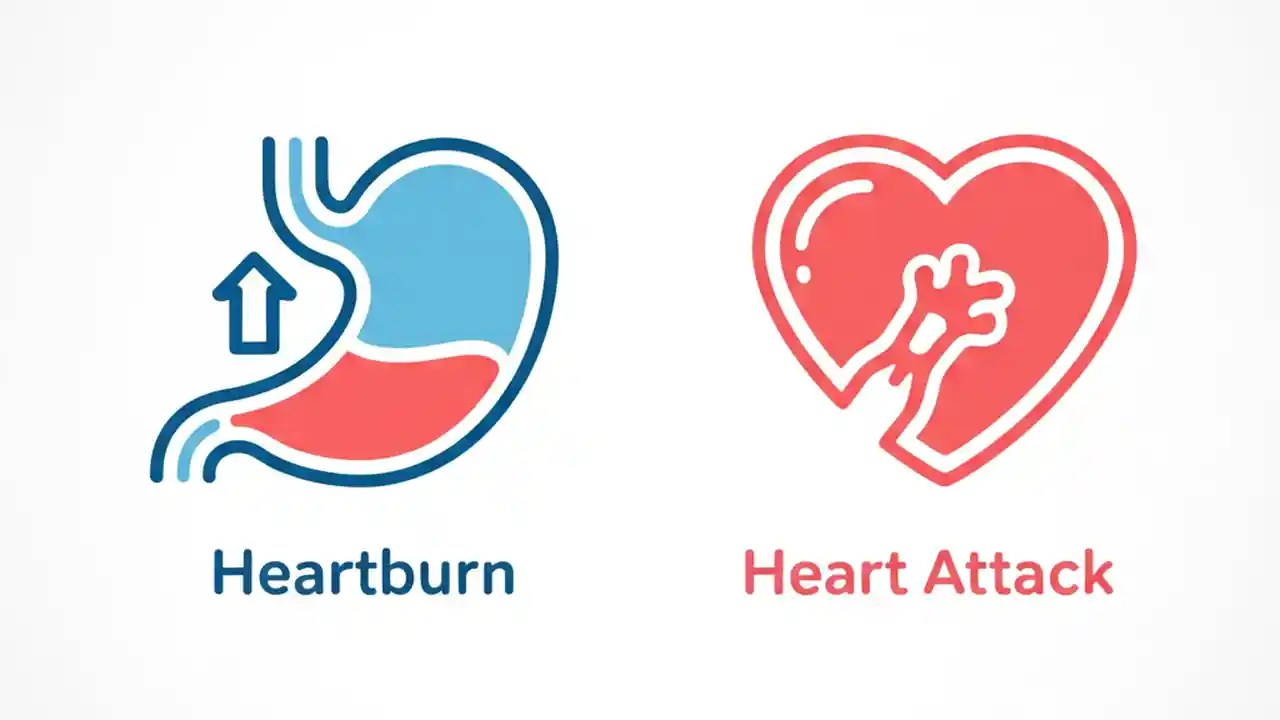 Heartburn

Heart Attack