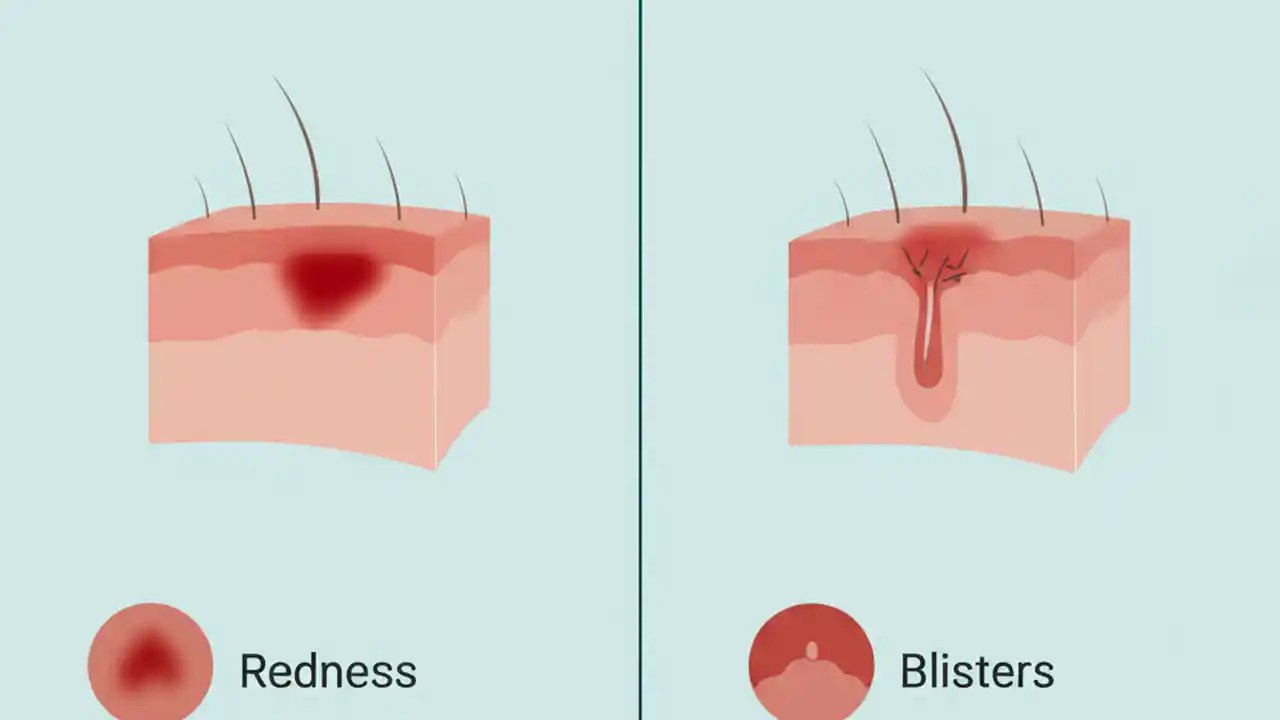 Redness

Blisters