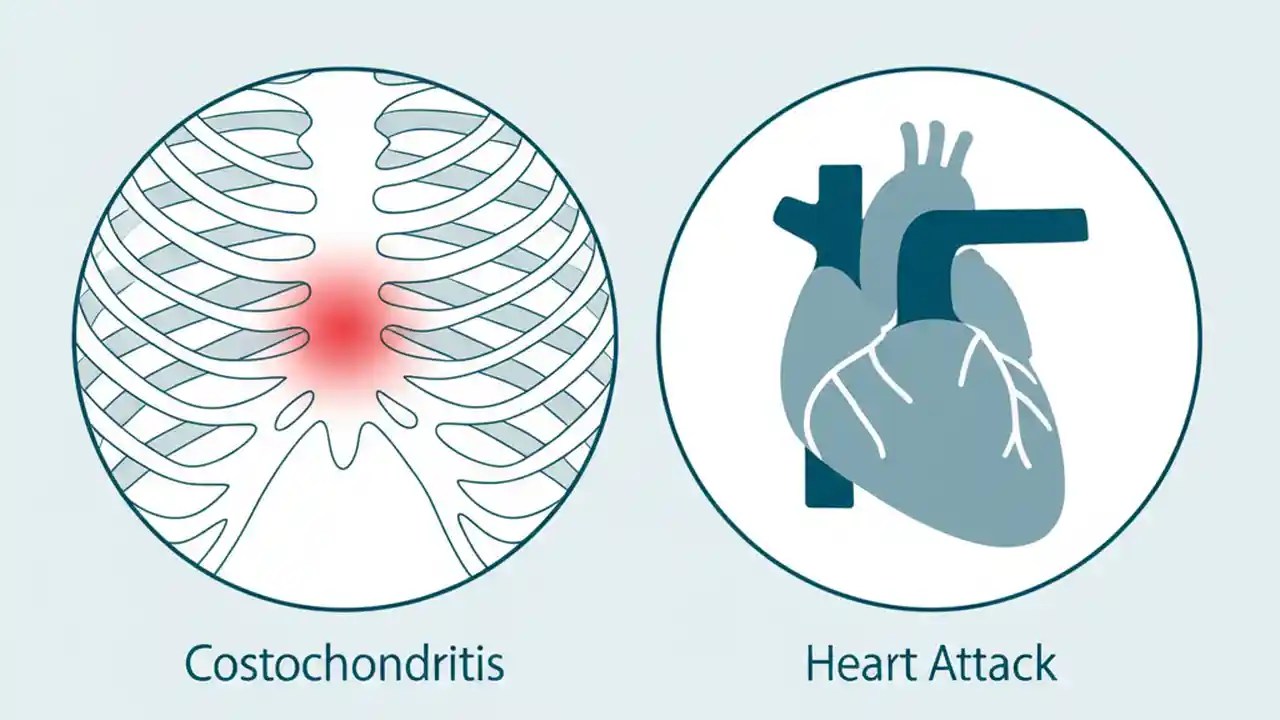 Costochondritis

Heart Attack