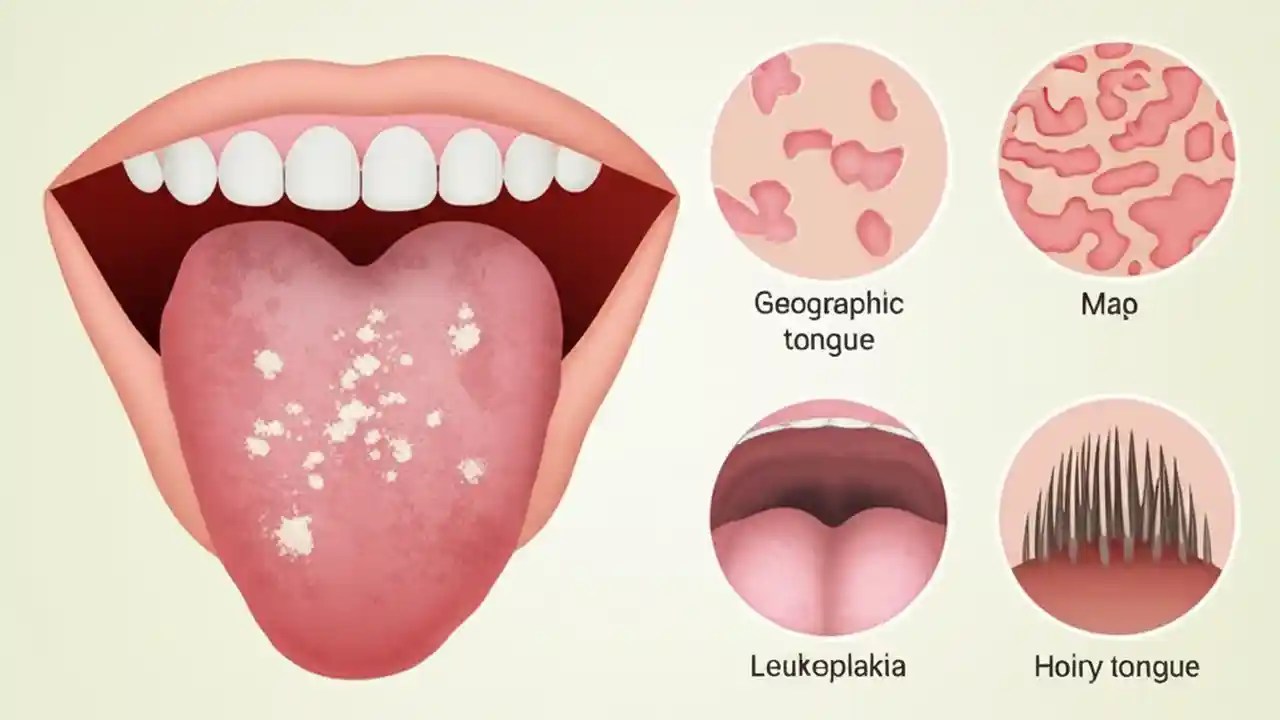 Geographic tongue

Map

Leukeplakia

Hoiry tongue