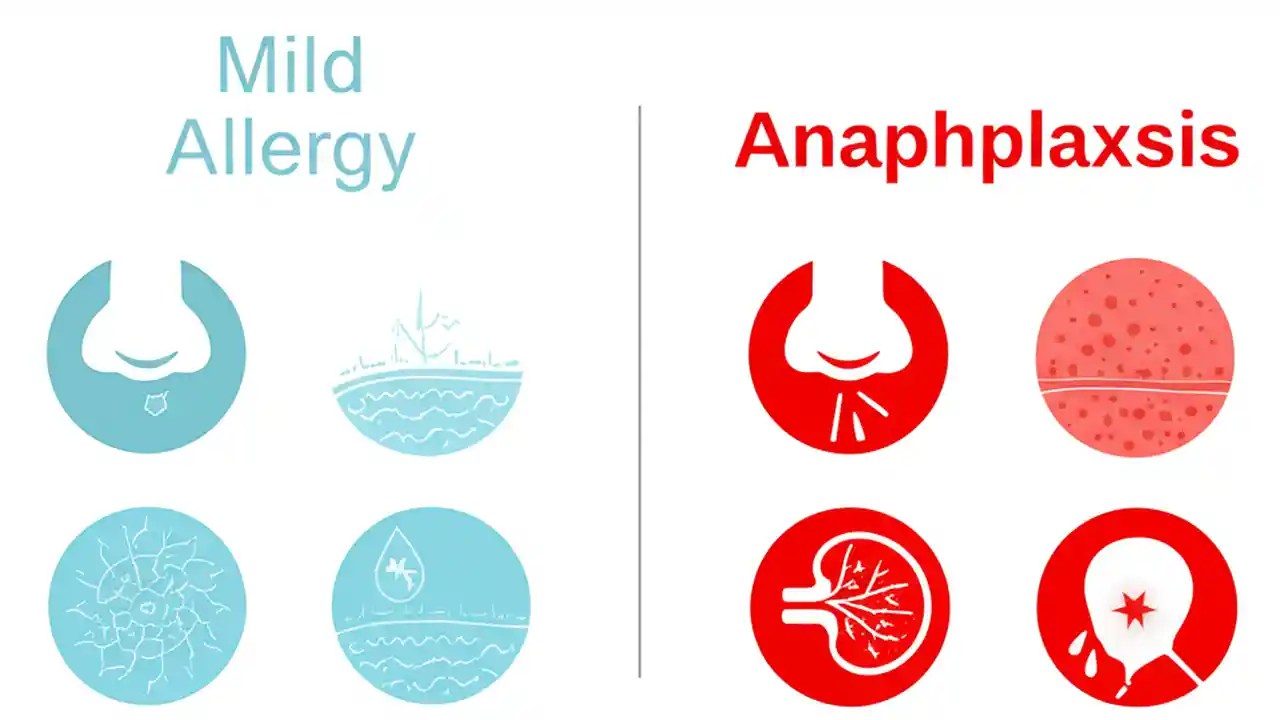 Mild Allergy

Anaphplaxsis