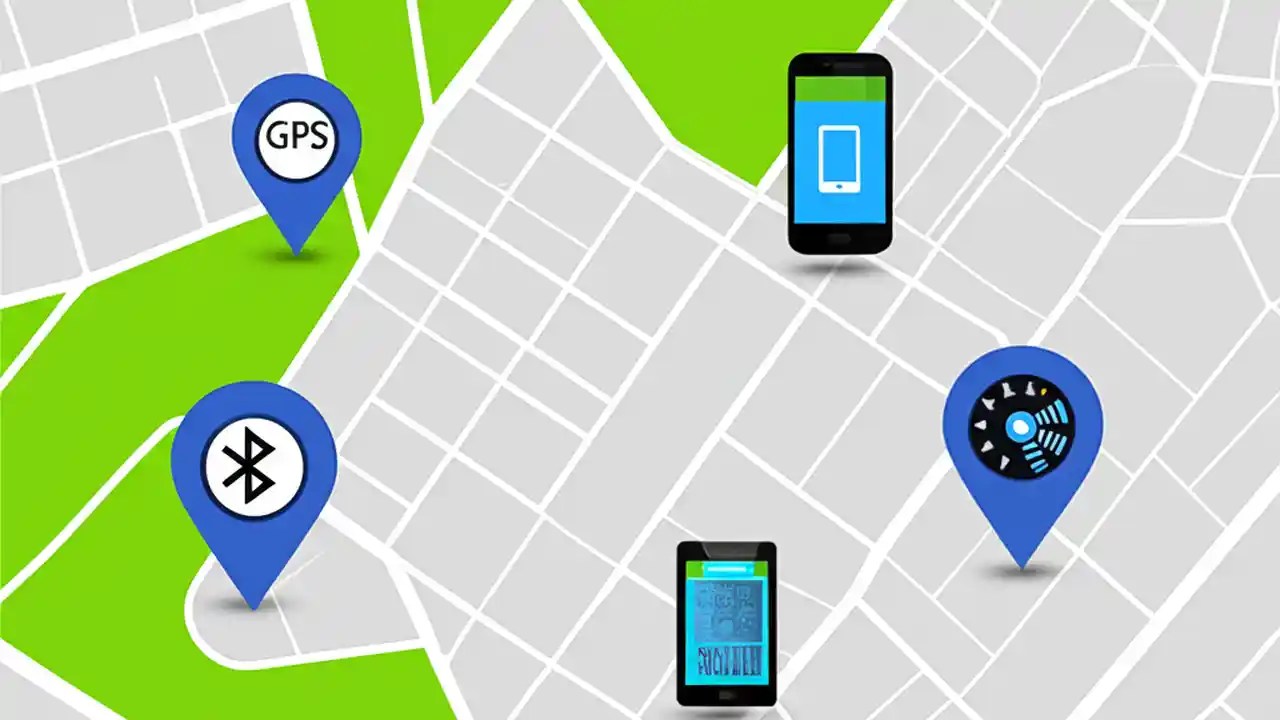 GPS