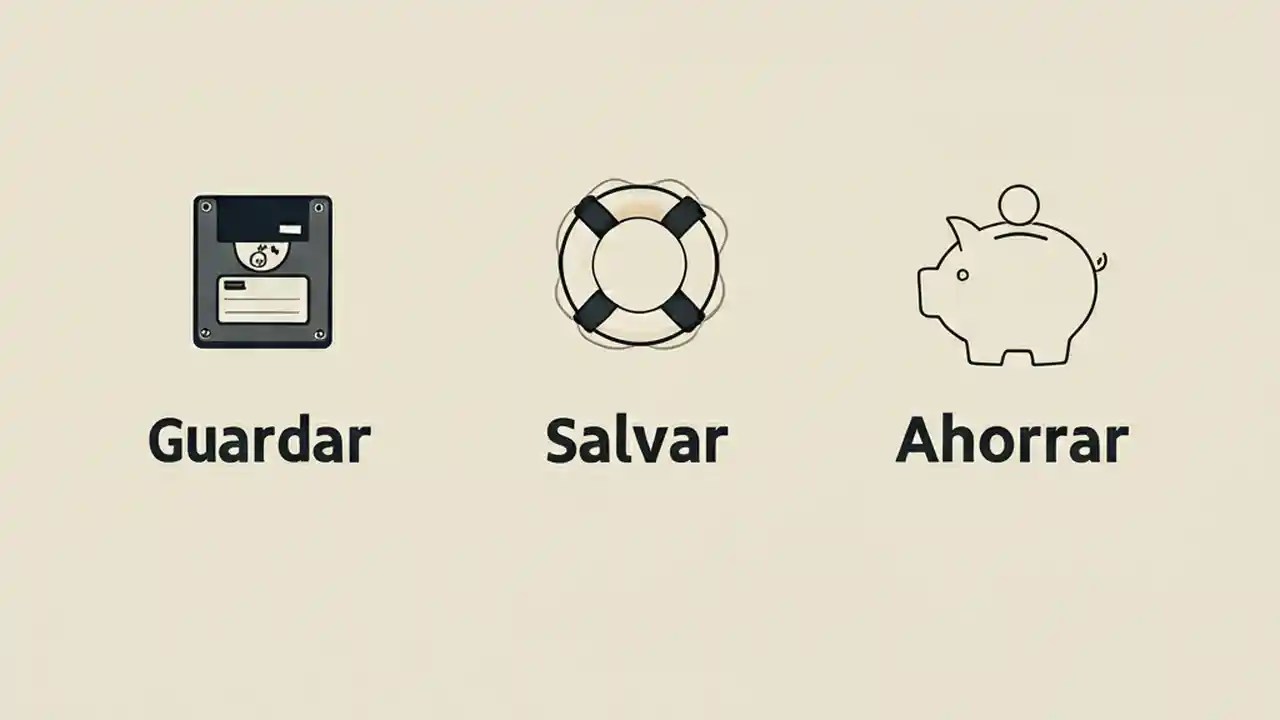 Guardar

Salvar

Ahorrar