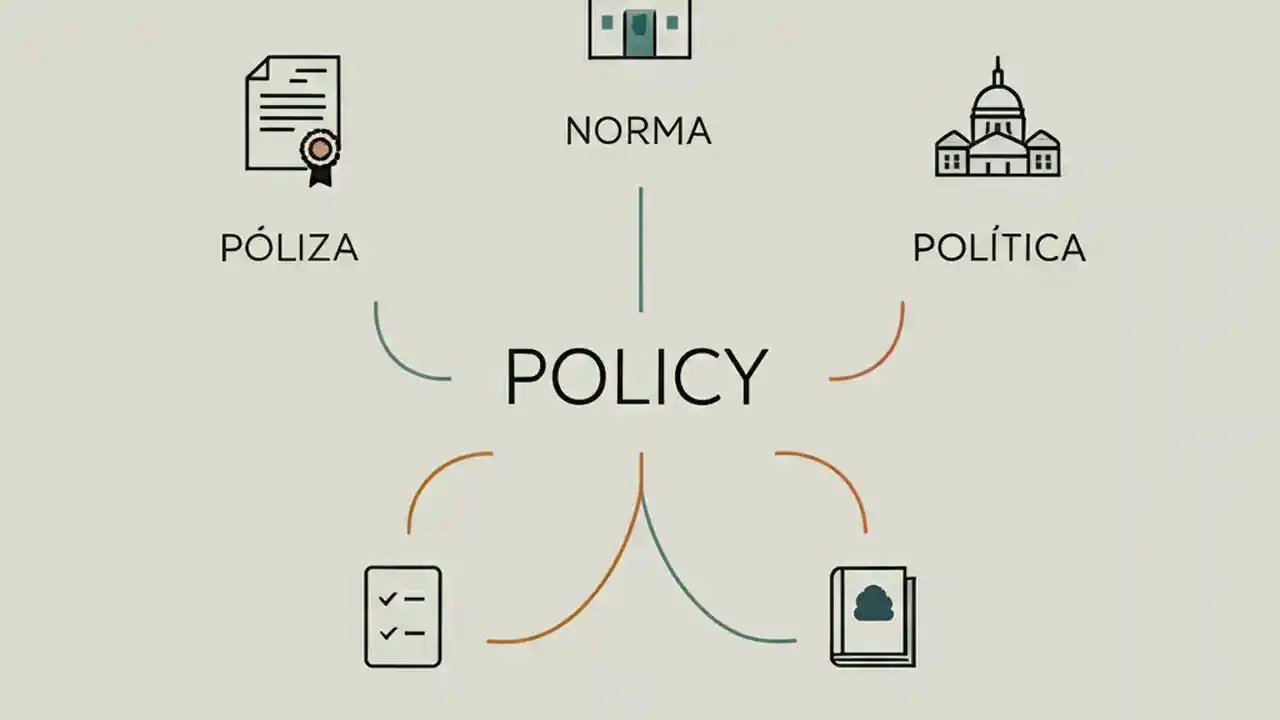 NORMA

PÓLIZA

POLÍTICA

POLICY