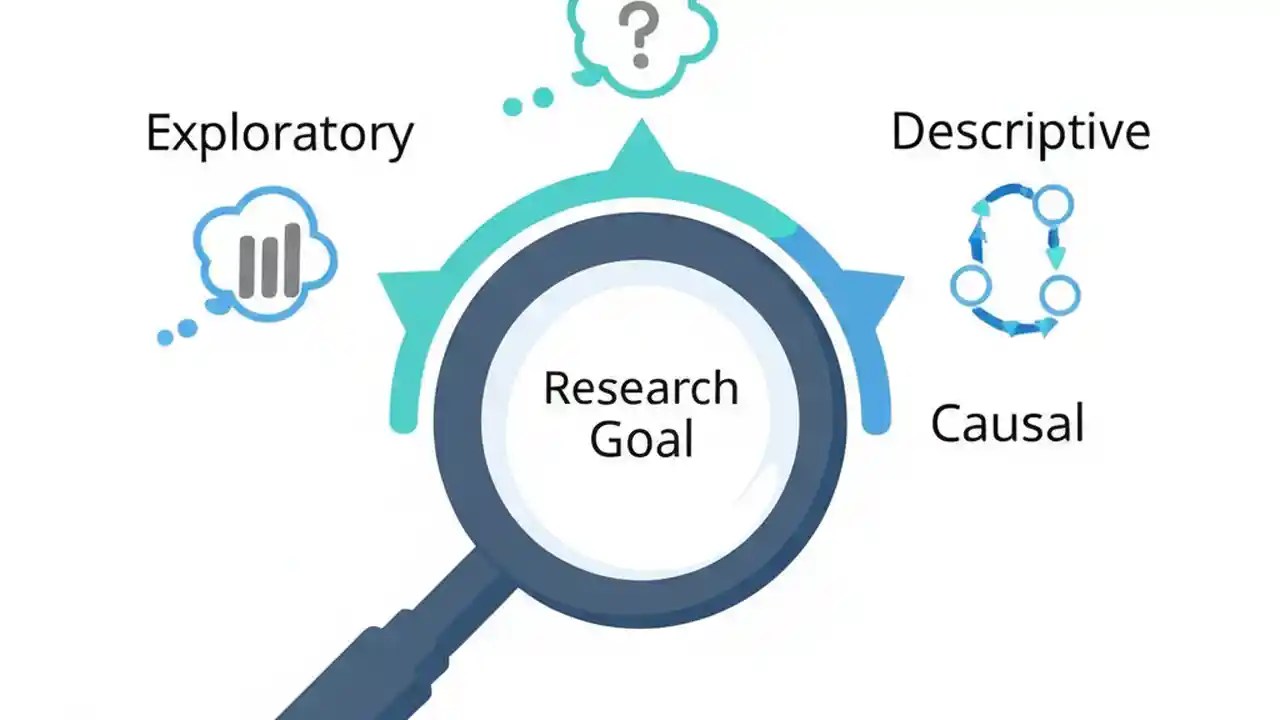 ?

Exploratory

Descriptive

Research Goal

Causal