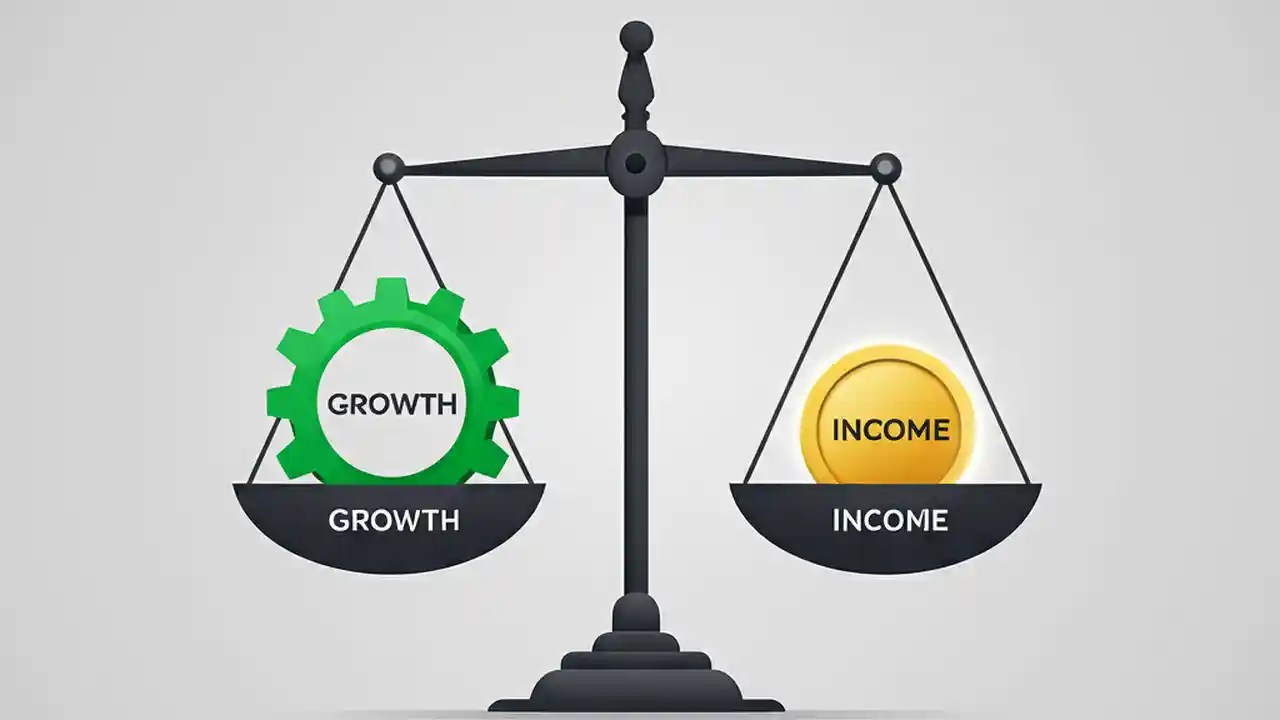 GROWTH
GROWTH
INCOME
INCOME