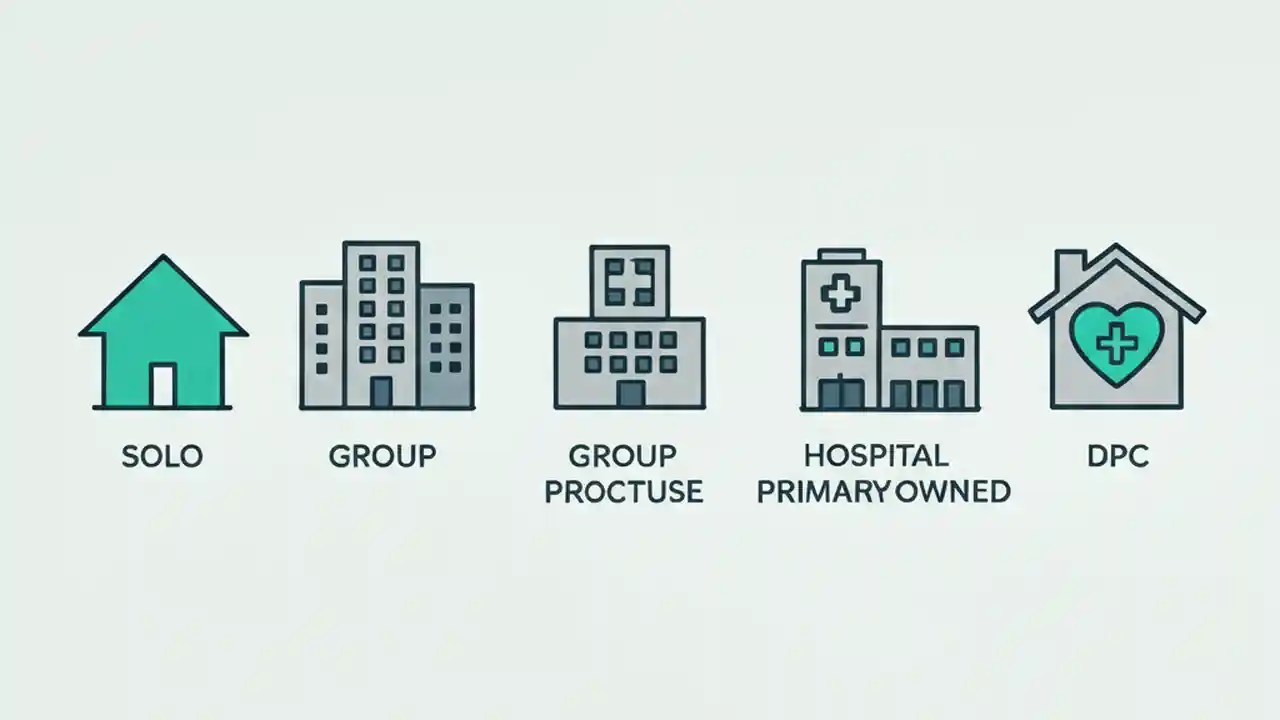 SOLO

GROUP

GROUP PROCTUSE

HOSPITAL PRIMARYOWNED

DPC