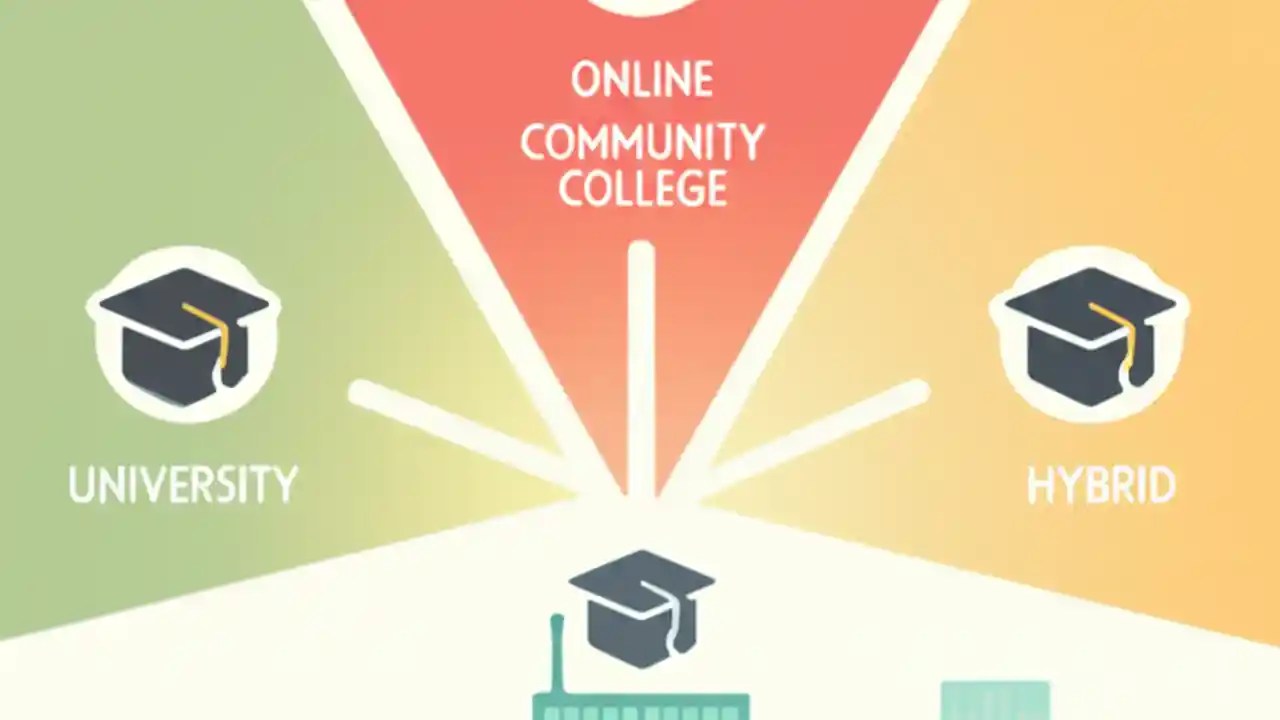 ONLINE
COMMUNITY
COLLEGE

UNIVERSITY

HYBRID