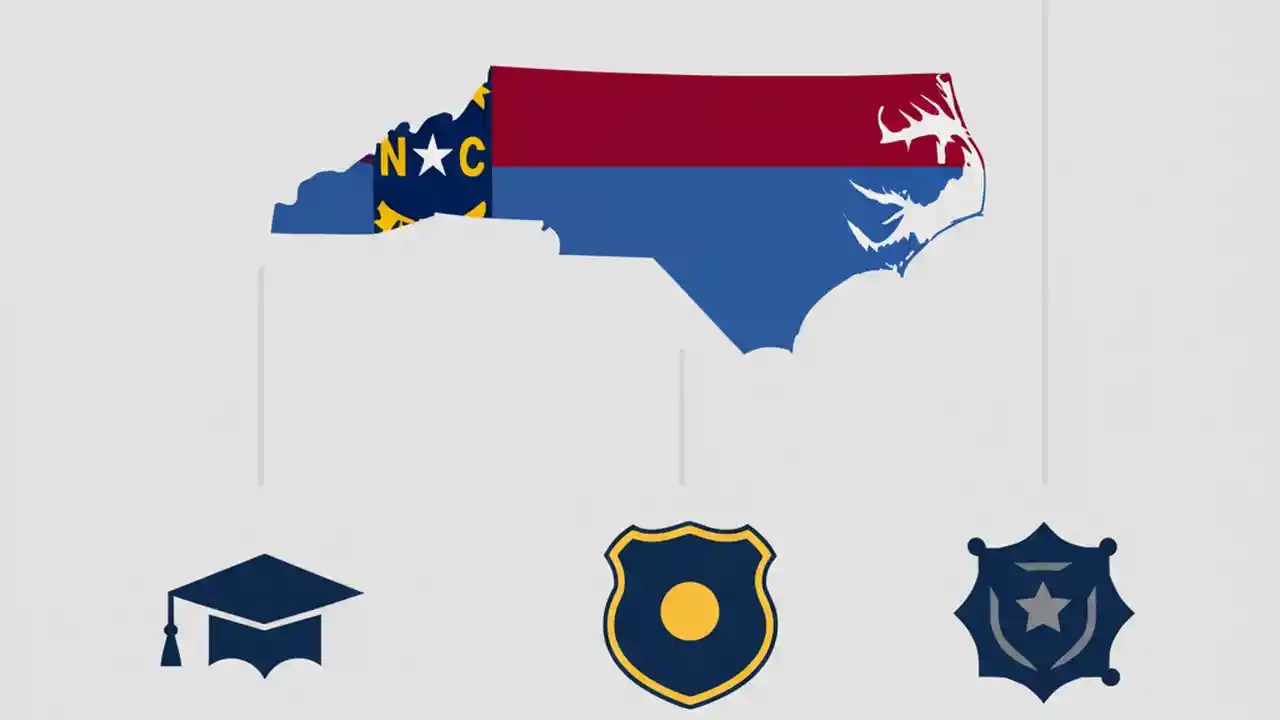 N C