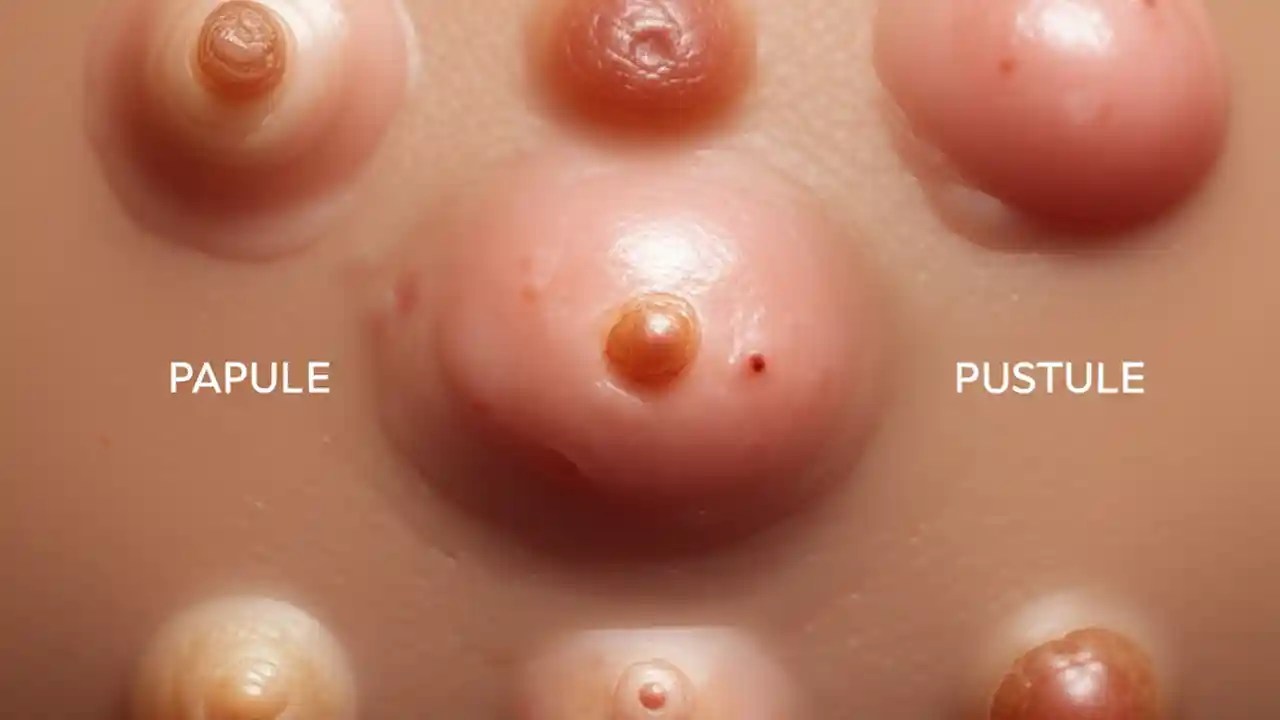 PAPULE

PUSTULE