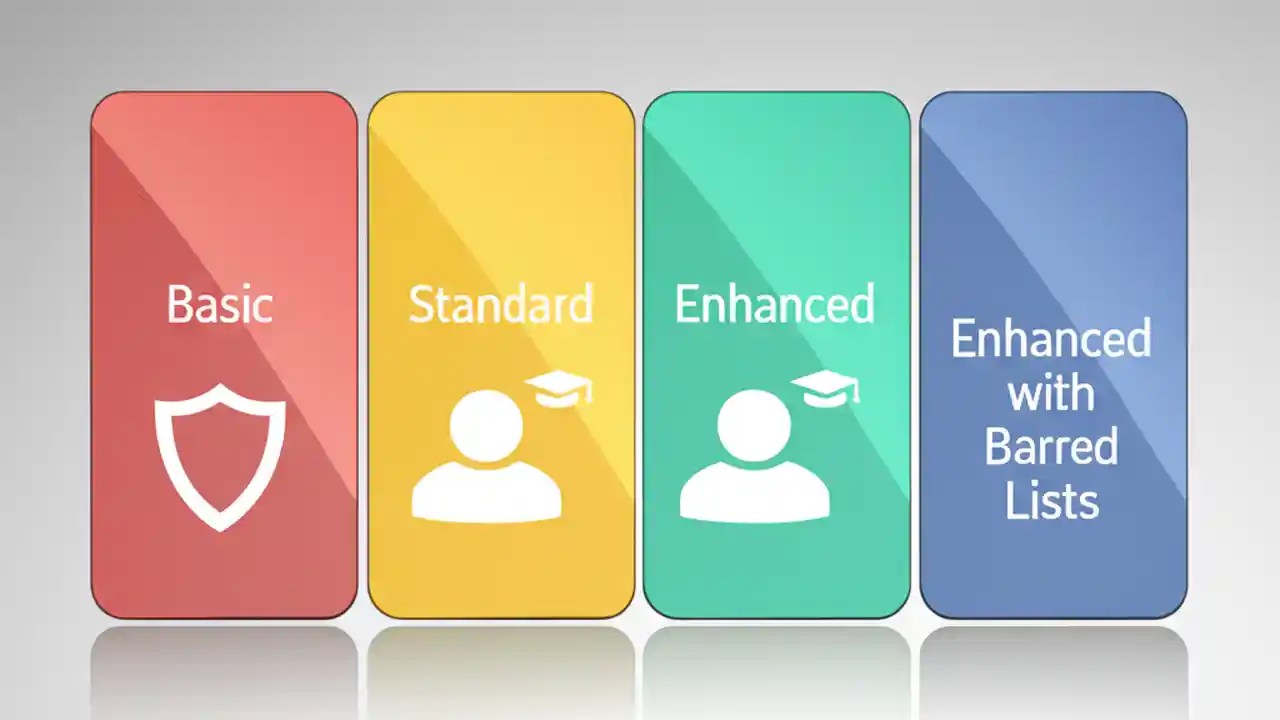 Basic

Standard

Enhanced

Enhanced with Barred Lists