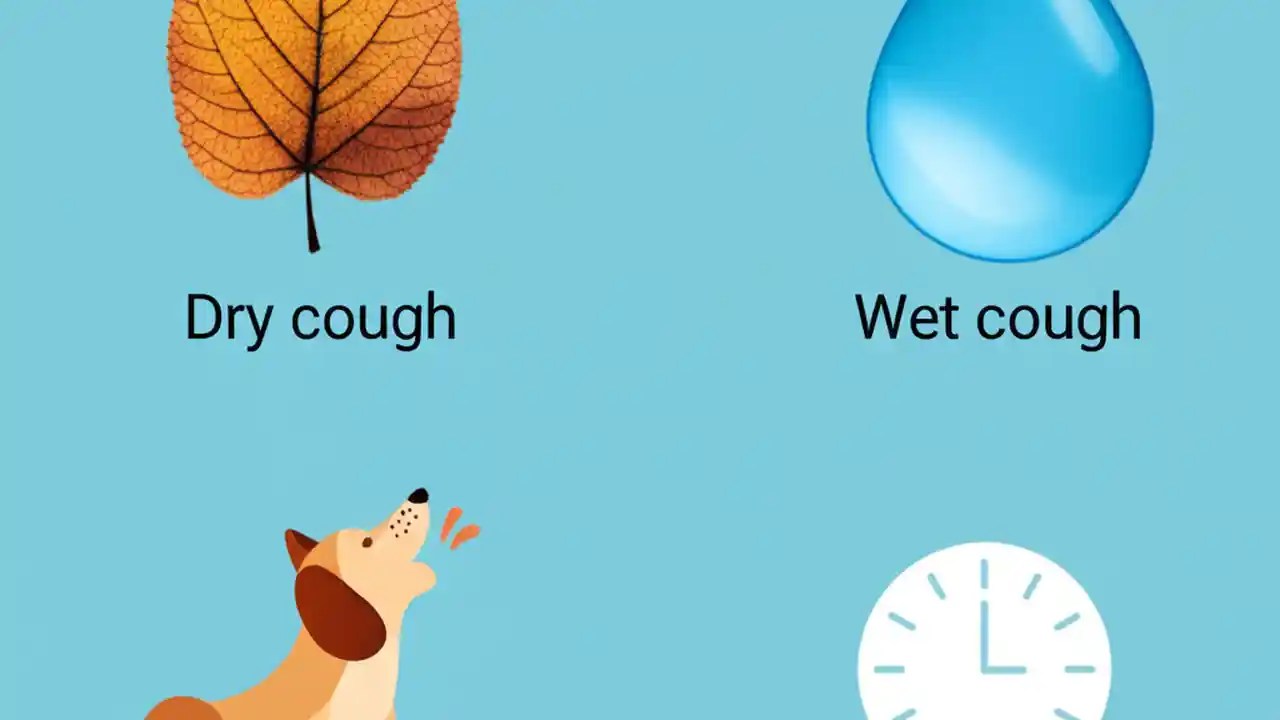 Dry cough

Wet cough