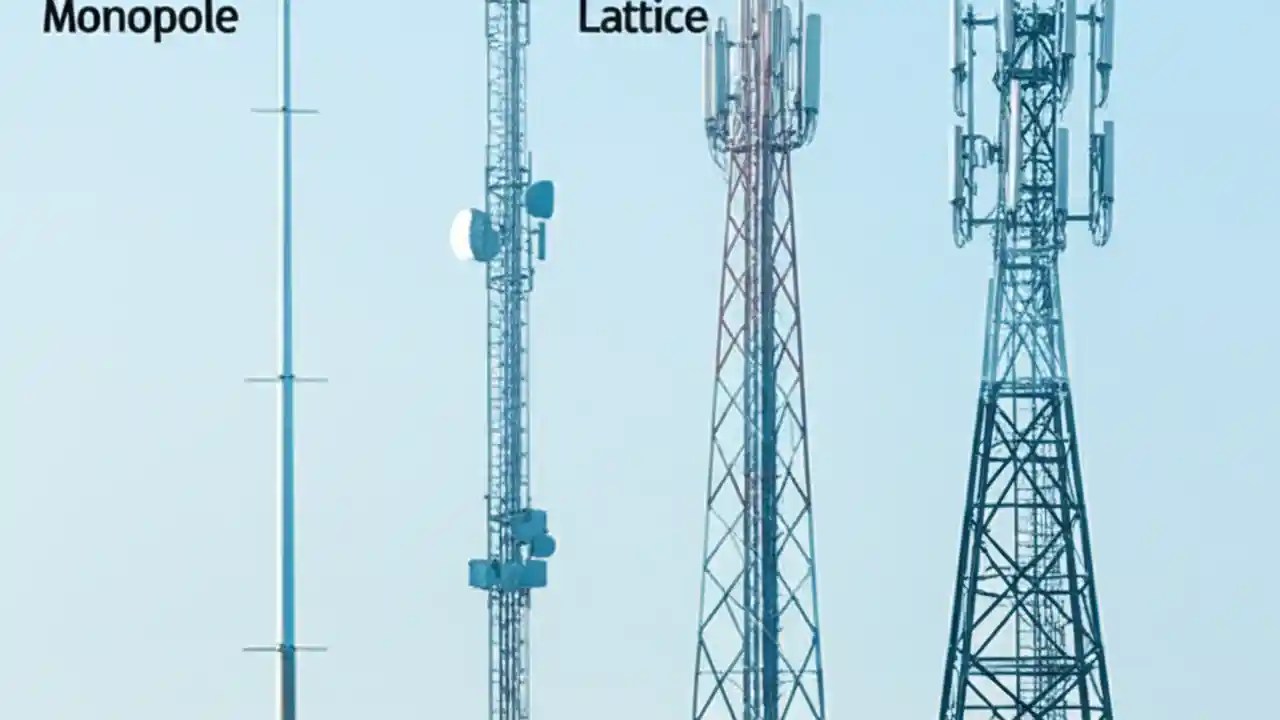 Monopole

Lattice