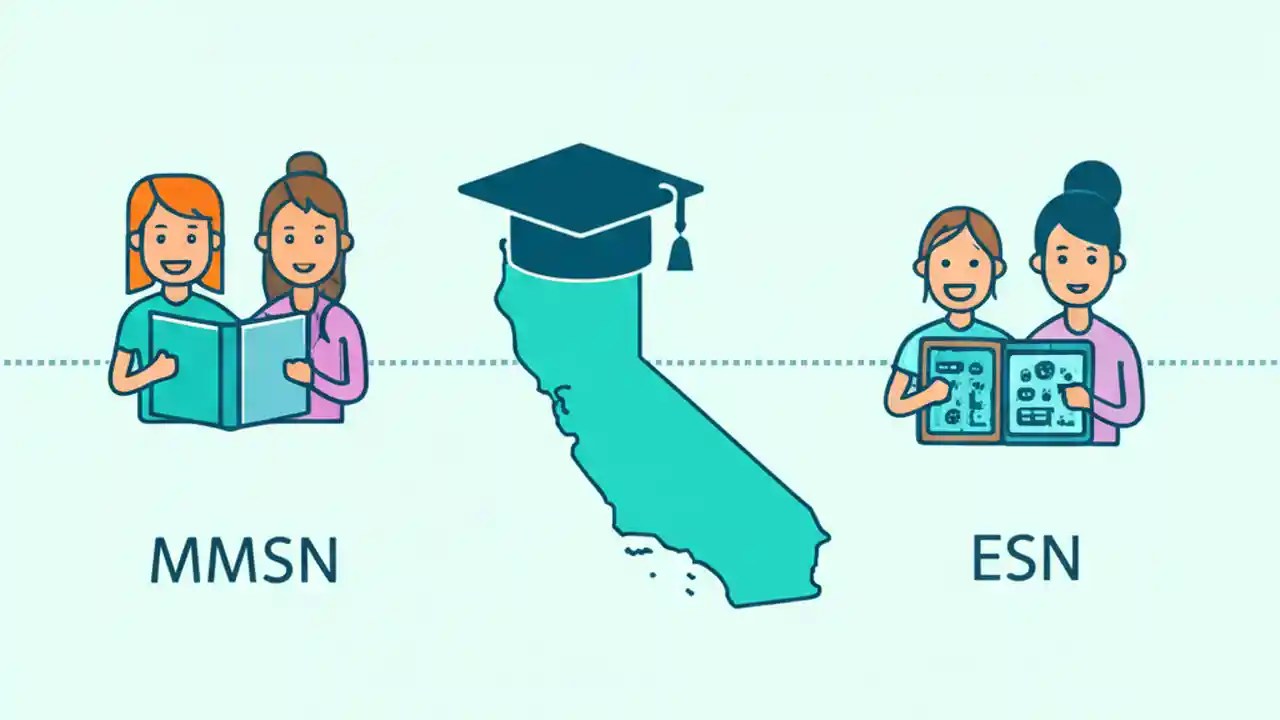 MMSN

ESN