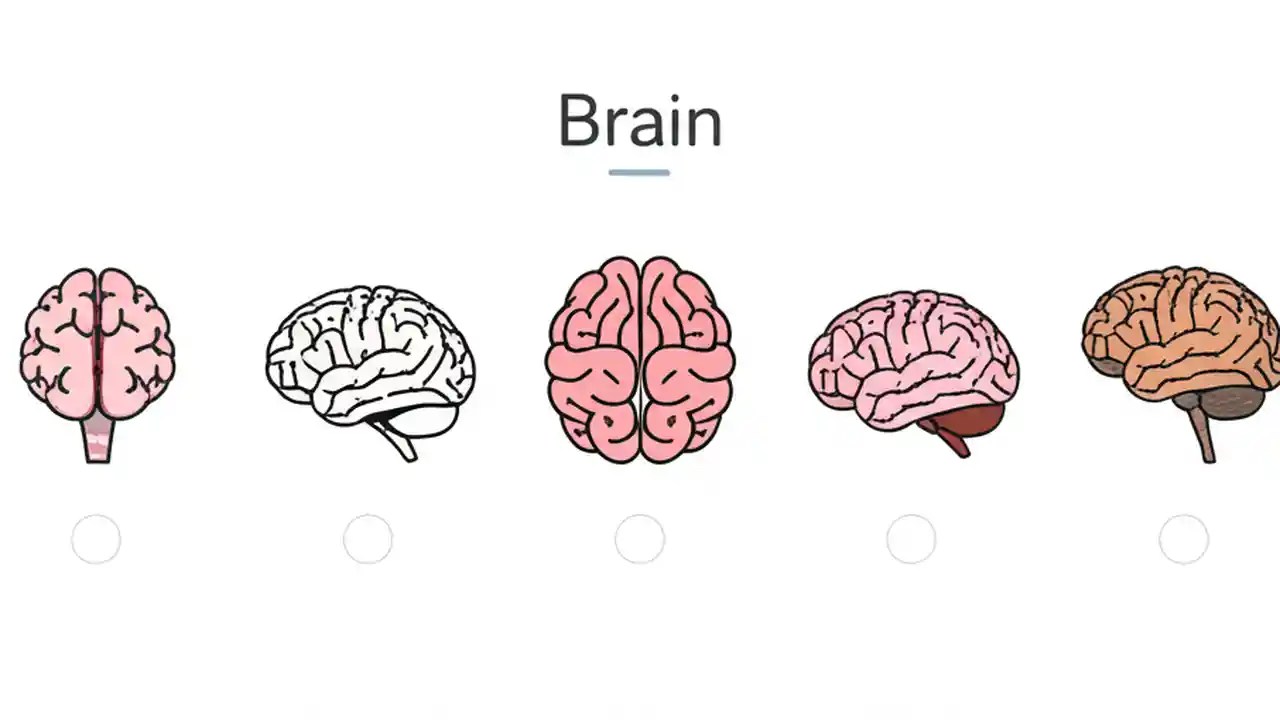 Brain