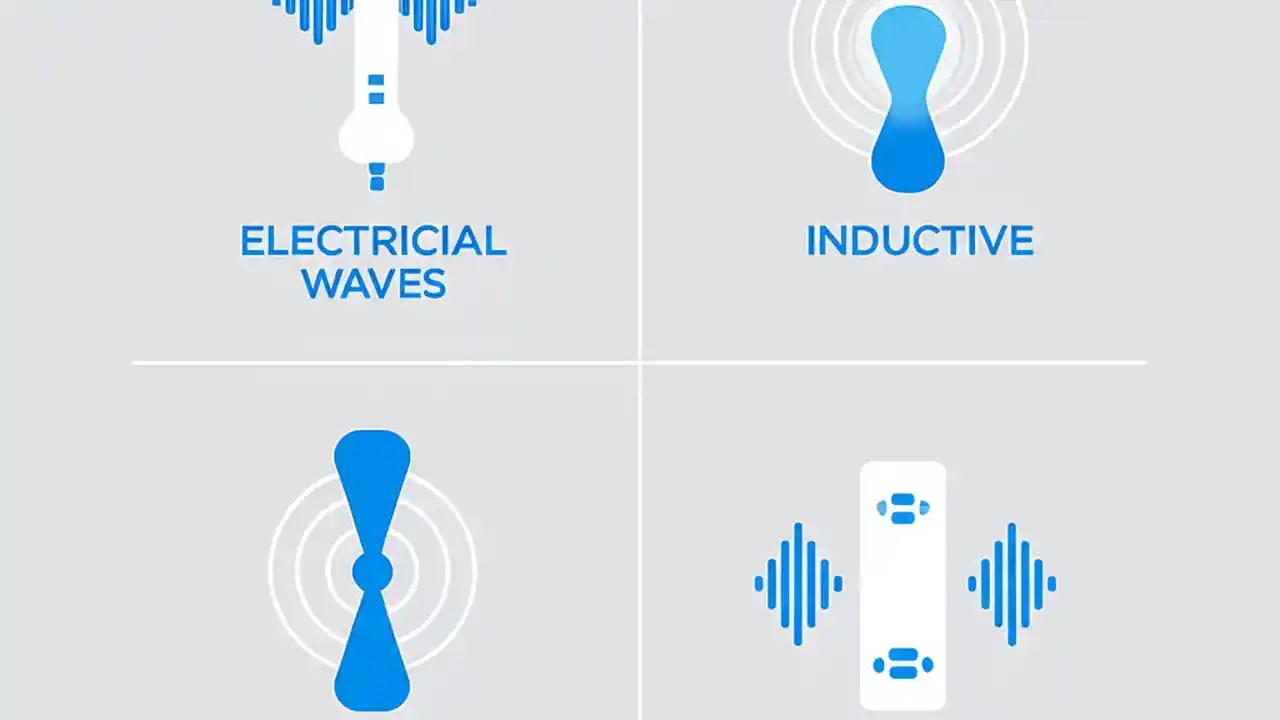 ELECTRICIAL WAVES

INDUCTIVE