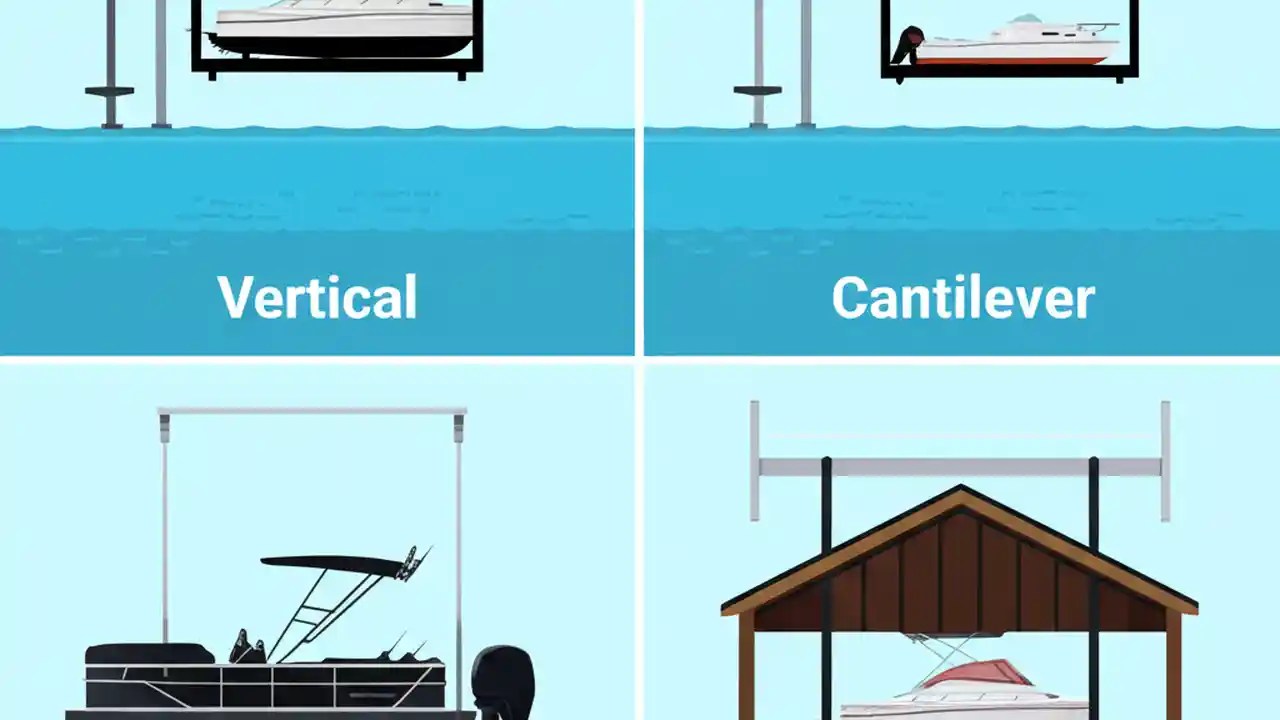 Vertical

Cantilever