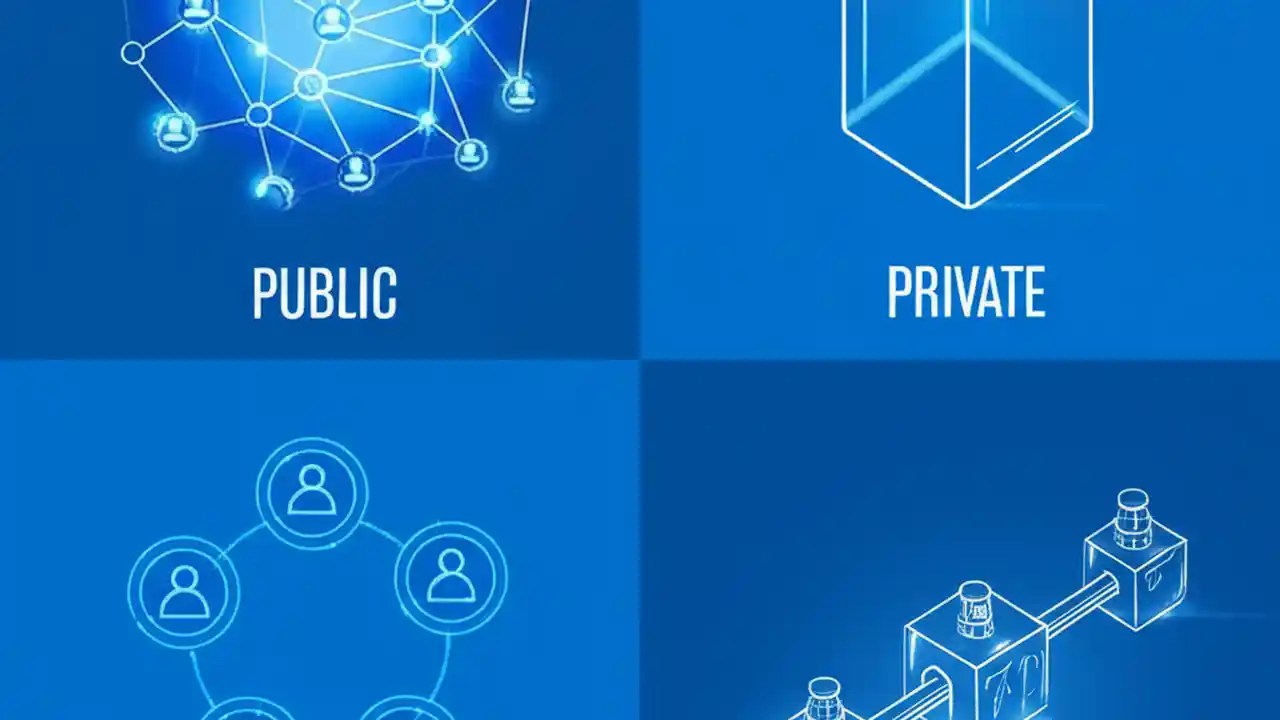 PUBLIC

PRIVATE