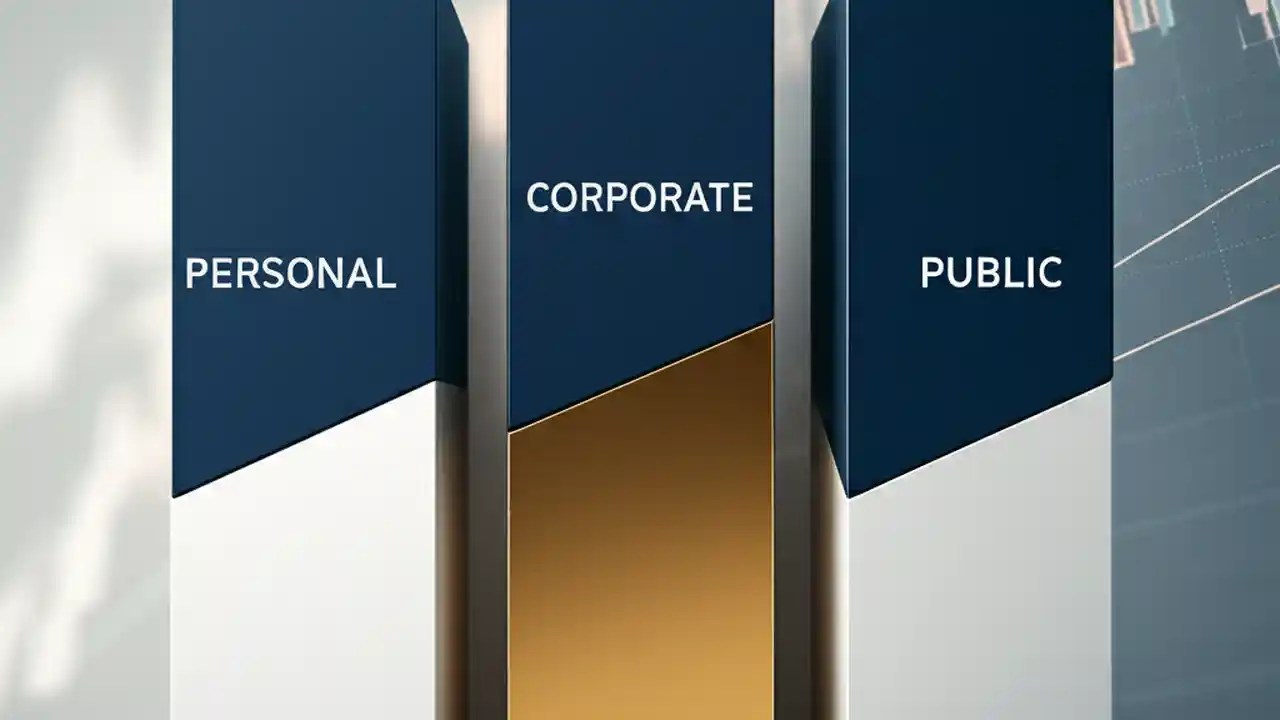 PERSONAL

CORPORATE

PUBLIC